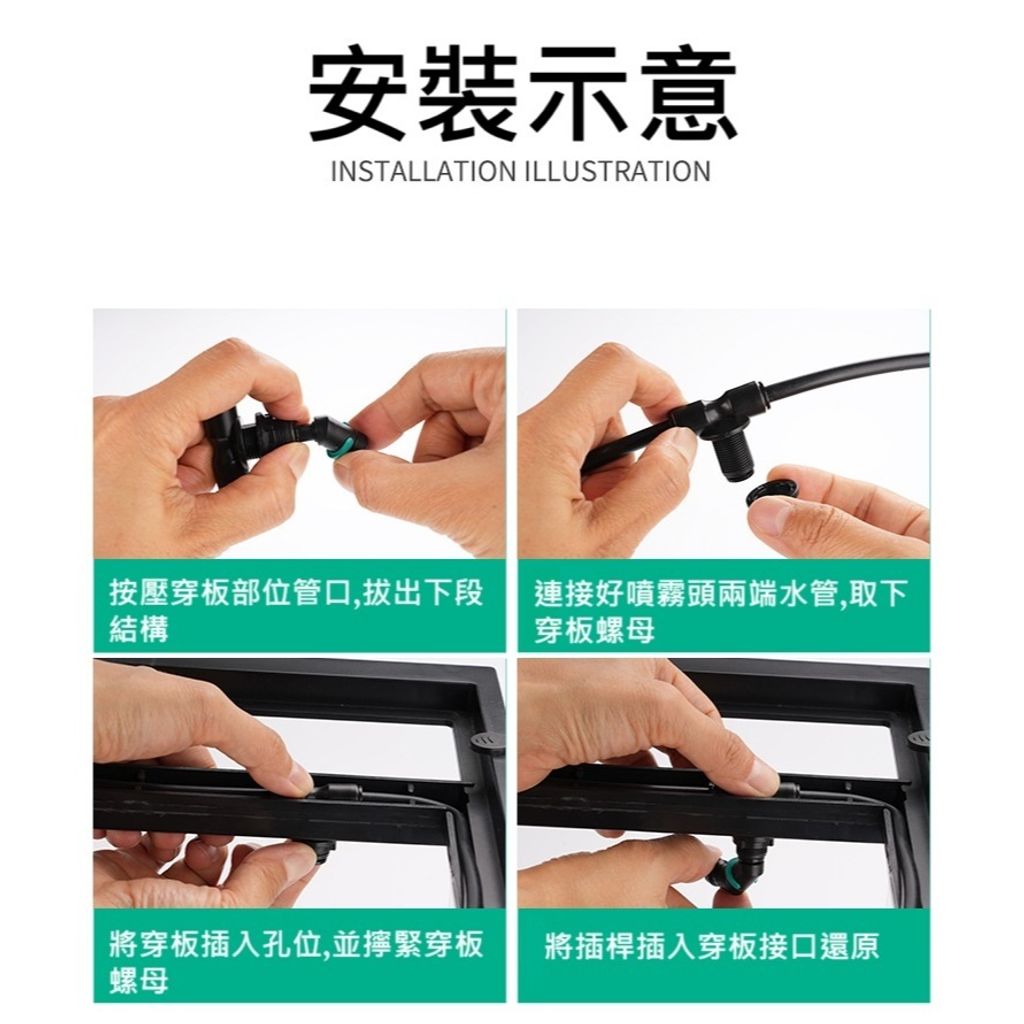 安裝示意
INSTALLATION ILLUSTRATION

按壓穿板部位管口,拔出下段結構

連接好噴霧頭兩端水管,取下穿板螺母

將穿板插入孔位,並擰緊穿板螺母

將插桿插入穿板接口還原