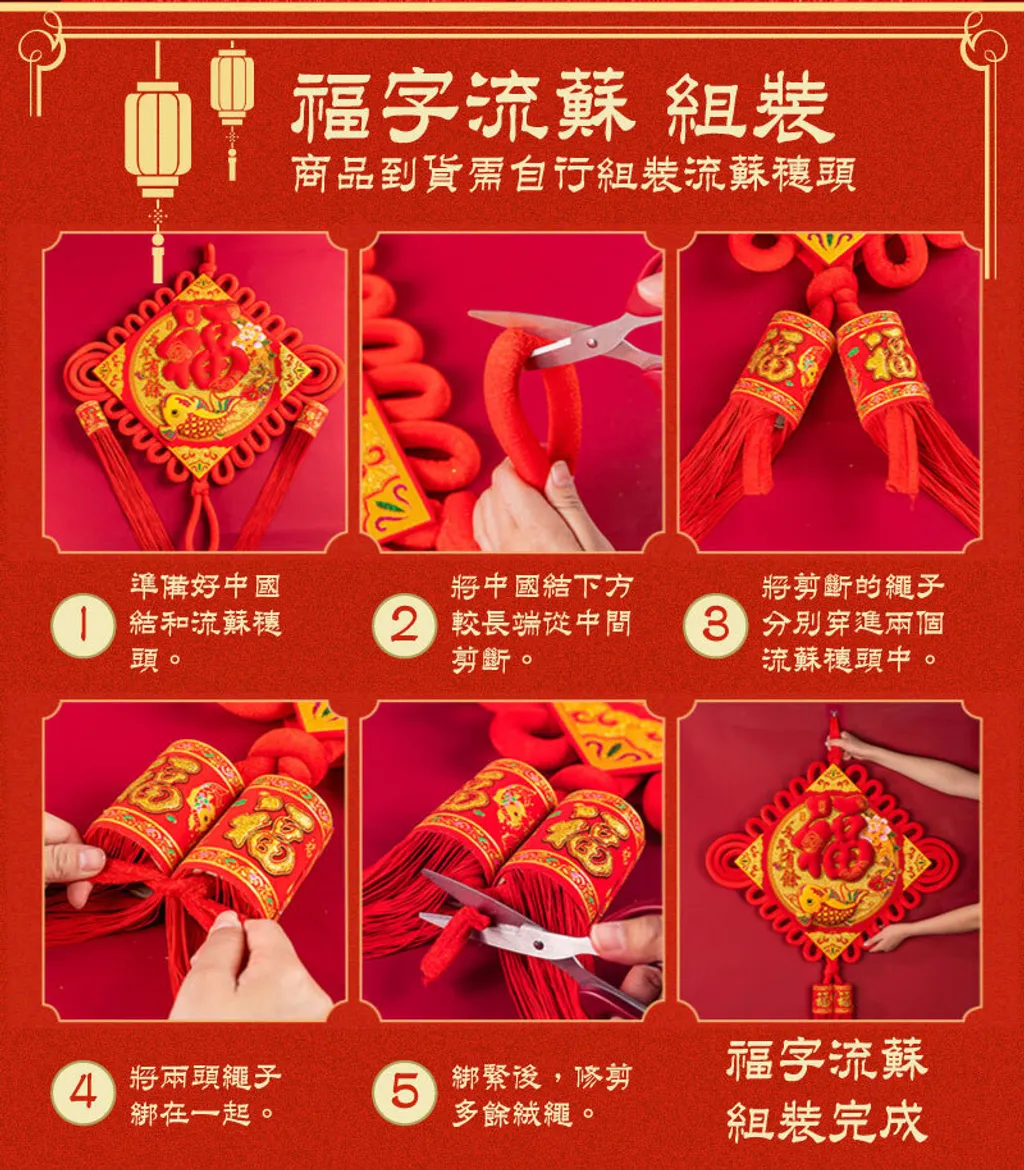 福字流蘇 組裝
商品到貨需自行組裝流蘇穗頭

福

福 福

1 準備好中國結和流蘇穗頭。

2 將中國結下方較長端從中間剪斷。

3 將剪斷的繩子分別穿進兩個流蘇穗頭中。

福 福

福 福

福

4 將兩頭繩子綁在一起。

5 綁緊後，修剪多餘絨繩。

福字流蘇組裝完成