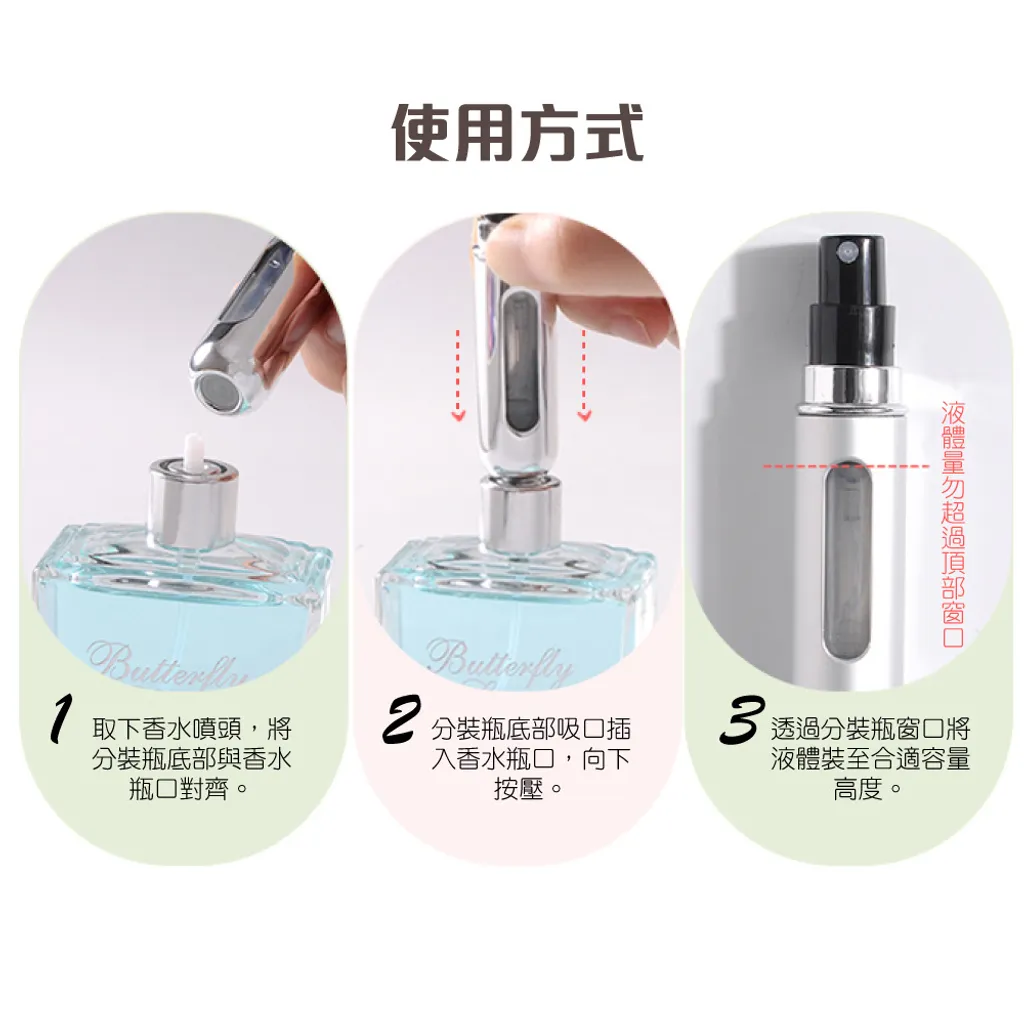 使用方式

Butterfly

1 取下香水噴頭，將分裝瓶底部與香水瓶口對齊。

Butterfly

2 分裝瓶底部吸口插入香水瓶口，向下按壓。

液體量勿超過頂部窗口

3 透過分裝瓶窗口將液體裝至合適容量高度。