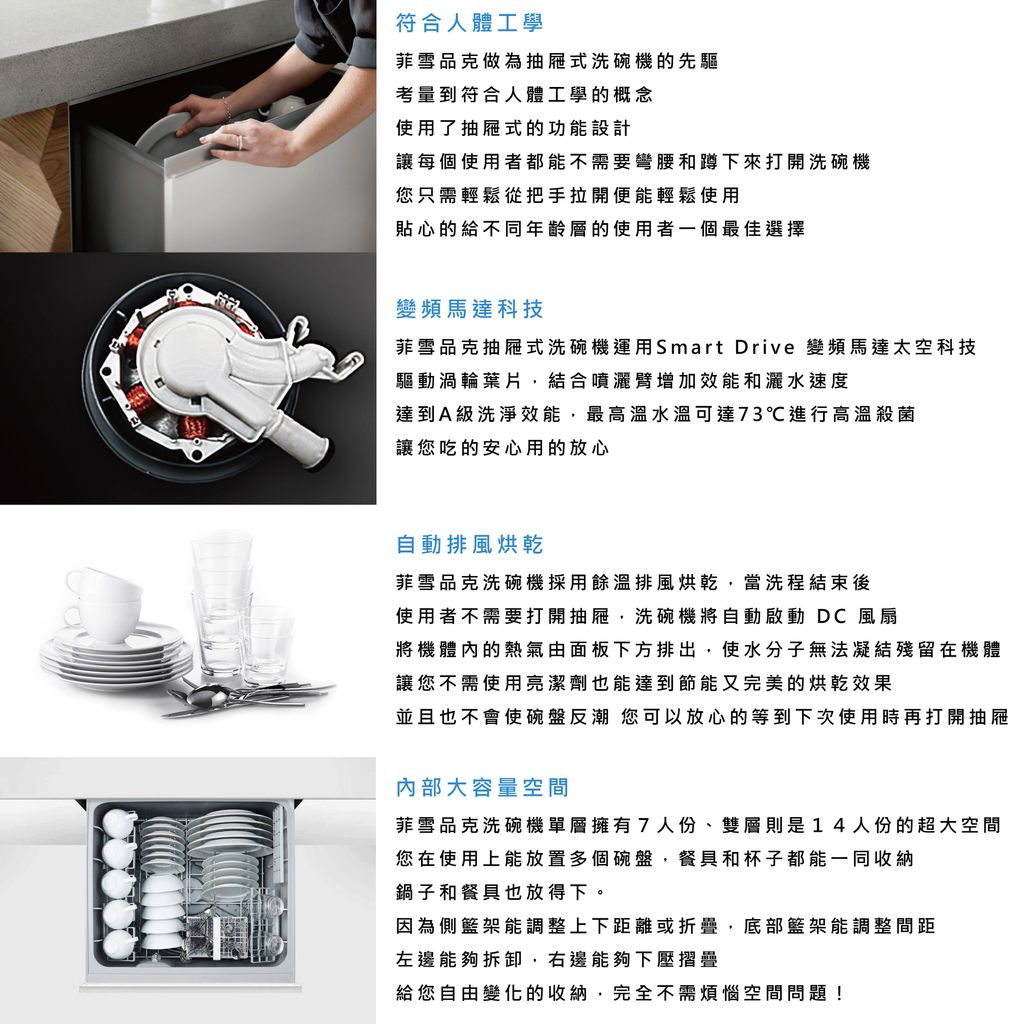 符合人體工學

菲雪品克做為抽屜式洗碗機的先驅
考量到符合人體工學的概念
使用了抽屜式的功能設計
讓每個使用者都能不需要彎腰和蹲下來打開洗碗機
您只需輕鬆從把手拉開便能輕鬆使用
貼心的給不同年齡層的使用者一個最佳選擇

變頻馬達科技

菲雪品克抽屜式洗碗機運用Smart Drive 變頻馬達太空科技
驅動渦輪葉片，結合噴灑臂增加效能和灑水速度
達到A級洗淨效能，最高溫水溫可達73℃進行高溫殺菌
讓您吃的安心用的放心

自動排風烘乾

菲雪品克洗碗機採用餘溫排風烘乾，當洗程結束後
使用者不需要打開抽屜，洗碗機將自動啟動 DC 風扇
將機體內的熱氣由面板下方排出，使水分子無法凝結殘留在機體
讓您不需使用亮潔劑也能達到節能又完美的烘乾效果
並且也不會使碗盤反潮 您可以放心的等到下次使用時再打開抽屜

內部大容量空間

菲雪品克洗碗機單層擁有７人份、雙層則是１４人份的超大空間
您在使用上能放置多個碗盤，餐具和杯子都能一同收納
鍋子和餐具也放得下。
因為側籃架能調整上下距離或折疊，底部籃架能調整間距
左邊能夠拆卸，右邊能夠下壓摺疊
給您自由變化的收納，完全不需煩惱空間問題！