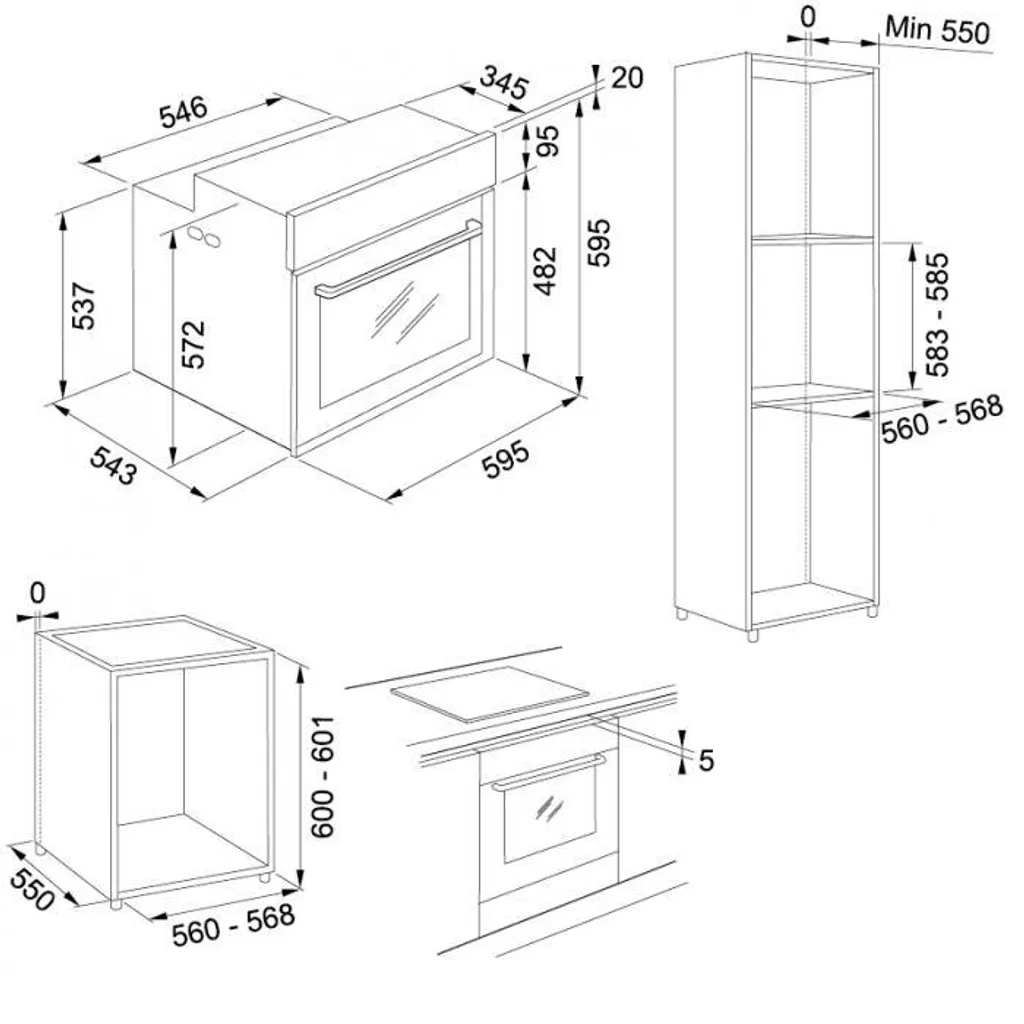 546
345
20
95
482
595
537
572
543
595
0
Min 550
583 - 585
560 - 568
0
600 - 601
550
560 - 568
5