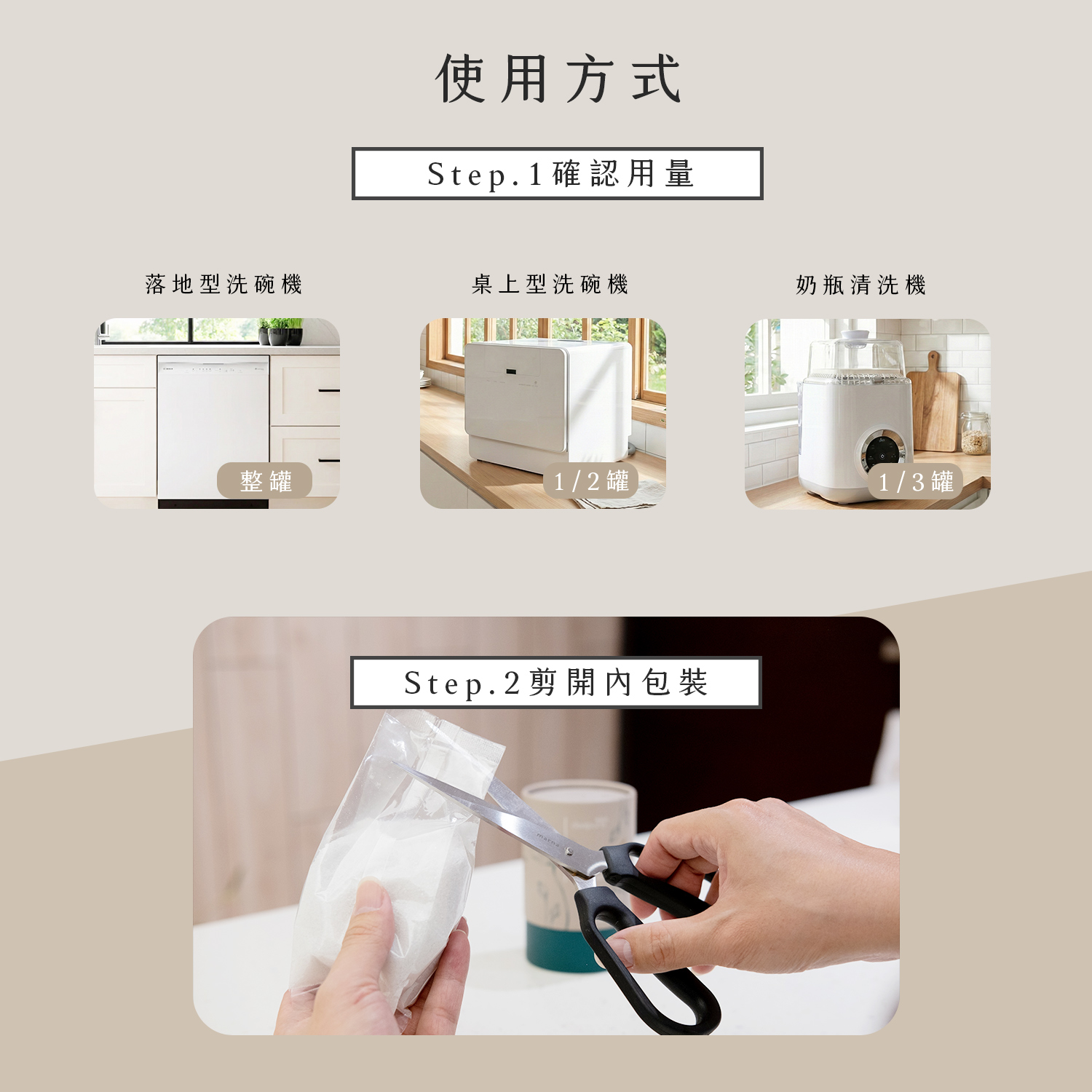 使用方式

Step.1確認用量

落地型洗碗機

整罐

桌上型洗碗機

1/2罐

奶瓶清洗機

1/3罐

Step.2剪開內包裝

marna