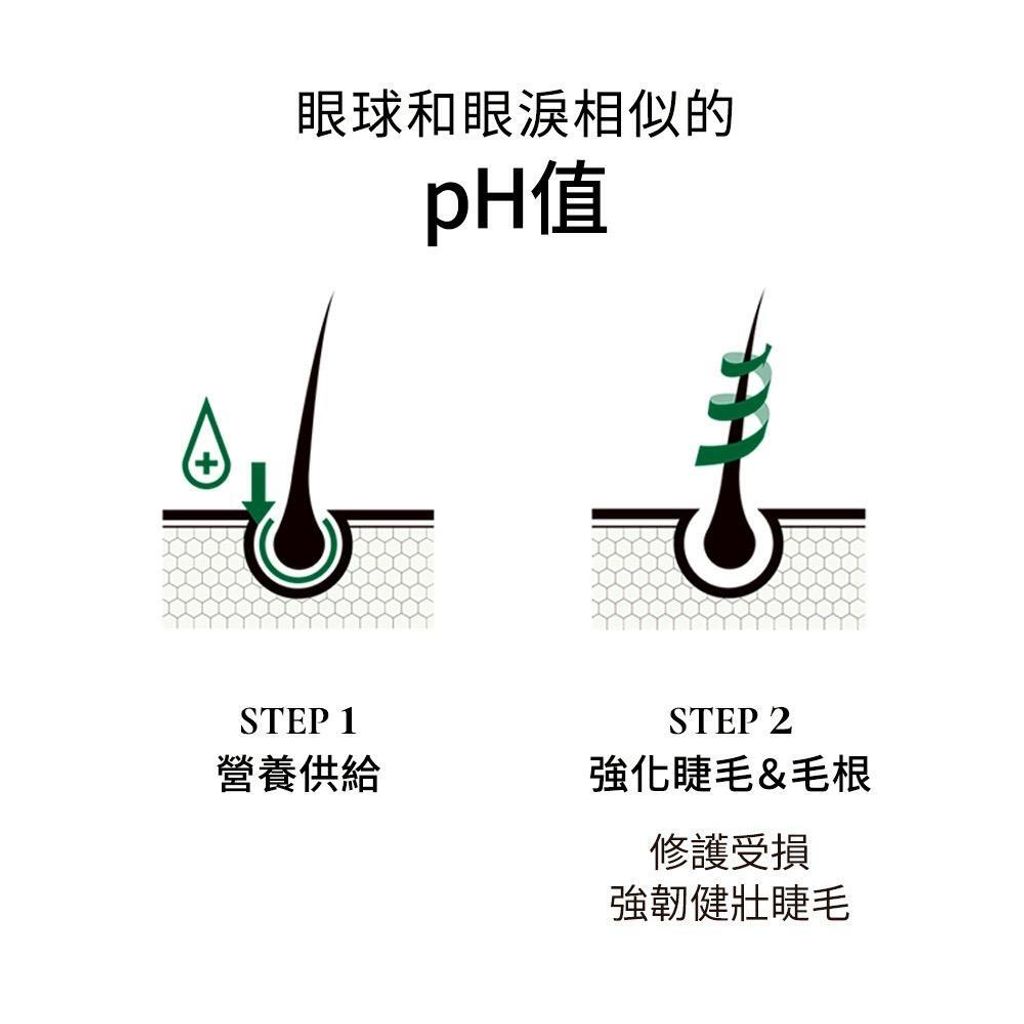 眼球和眼淚相似的
pH值

STEP 1
營養供給

STEP 2
強化睫毛&毛根

修護受損
強韌健壯睫毛