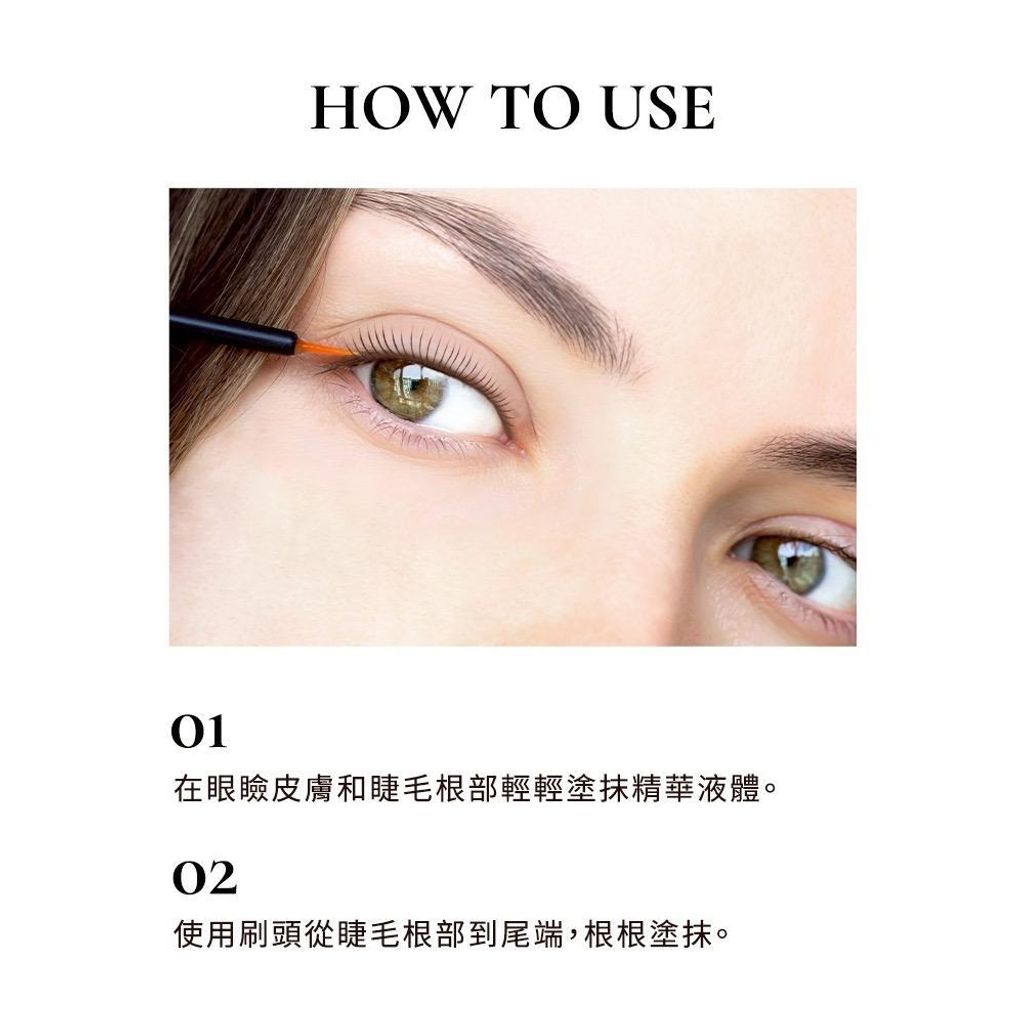 HOW TO USE

01
在眼瞼皮膚和睫毛根部輕輕塗抹精華液體。

02
使用刷頭從睫毛根部到尾端，根根塗抹。