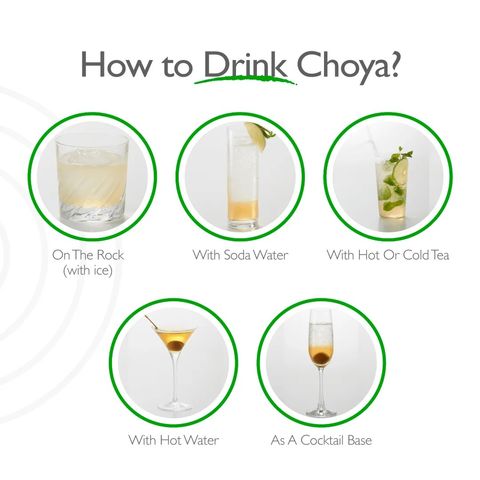 How to Drink Choya?

On The Rock
(with ice)

With Soda Water

With Hot Or Cold Tea

With Hot Water

As A Cocktail Base