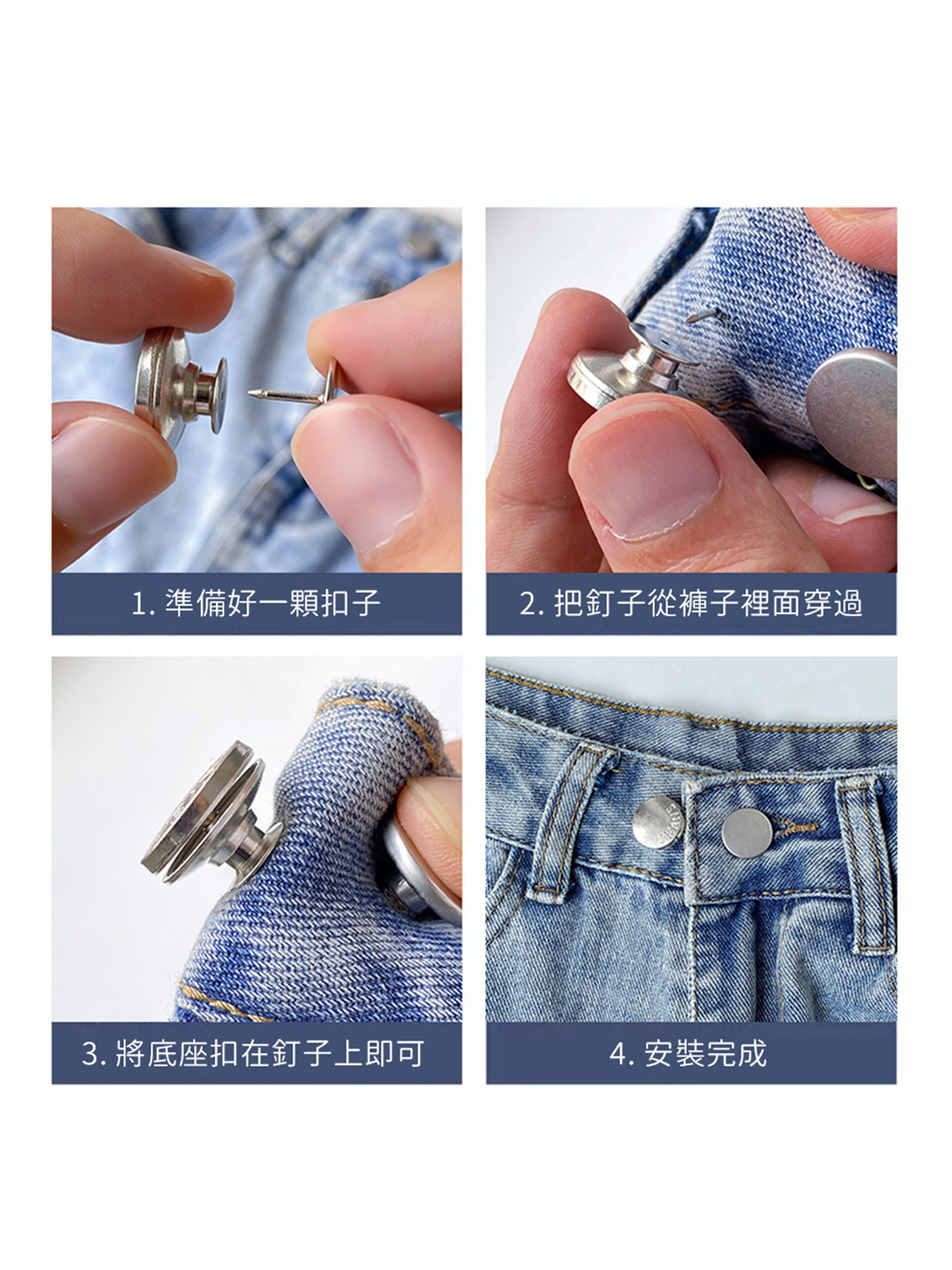 1. 準備好一顆扣子

2. 把釘子從褲子裡面穿過

3. 將底座扣在釘子上即可

4. 安裝完成