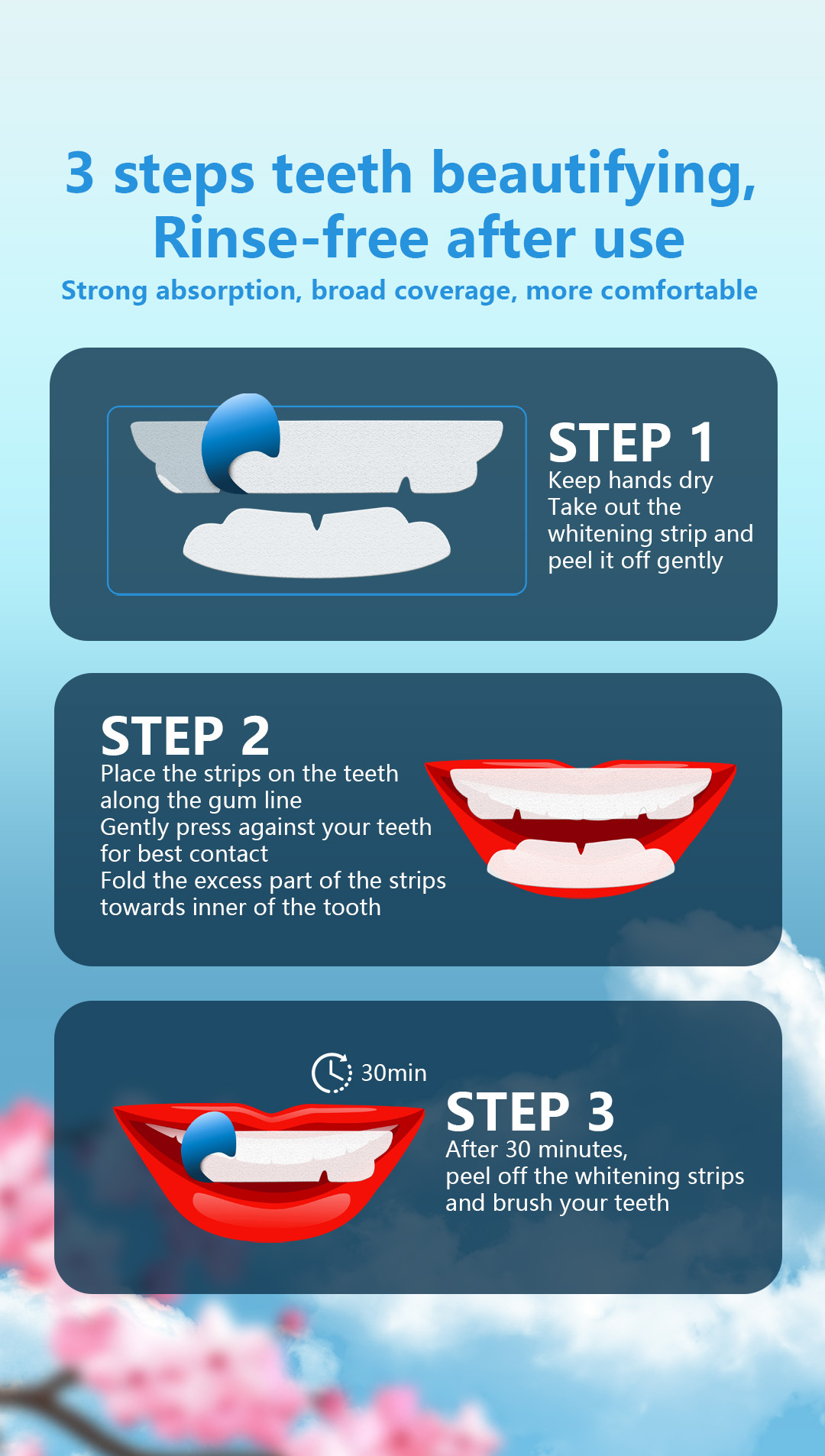 3 steps teeth beautifying,
Rinse-free after use
Strong absorption, broad coverage, more comfortable

STEP 1
Keep hands dry
Take out the whitening strip and peel it off gently

STEP 2
Place the strips on the teeth along the gum line
Gently press against your teeth for best contact
Fold the excess part of the strips towards inner of the tooth

30min

STEP 3
After 30 minutes, peel off the whitening strips and brush your teeth