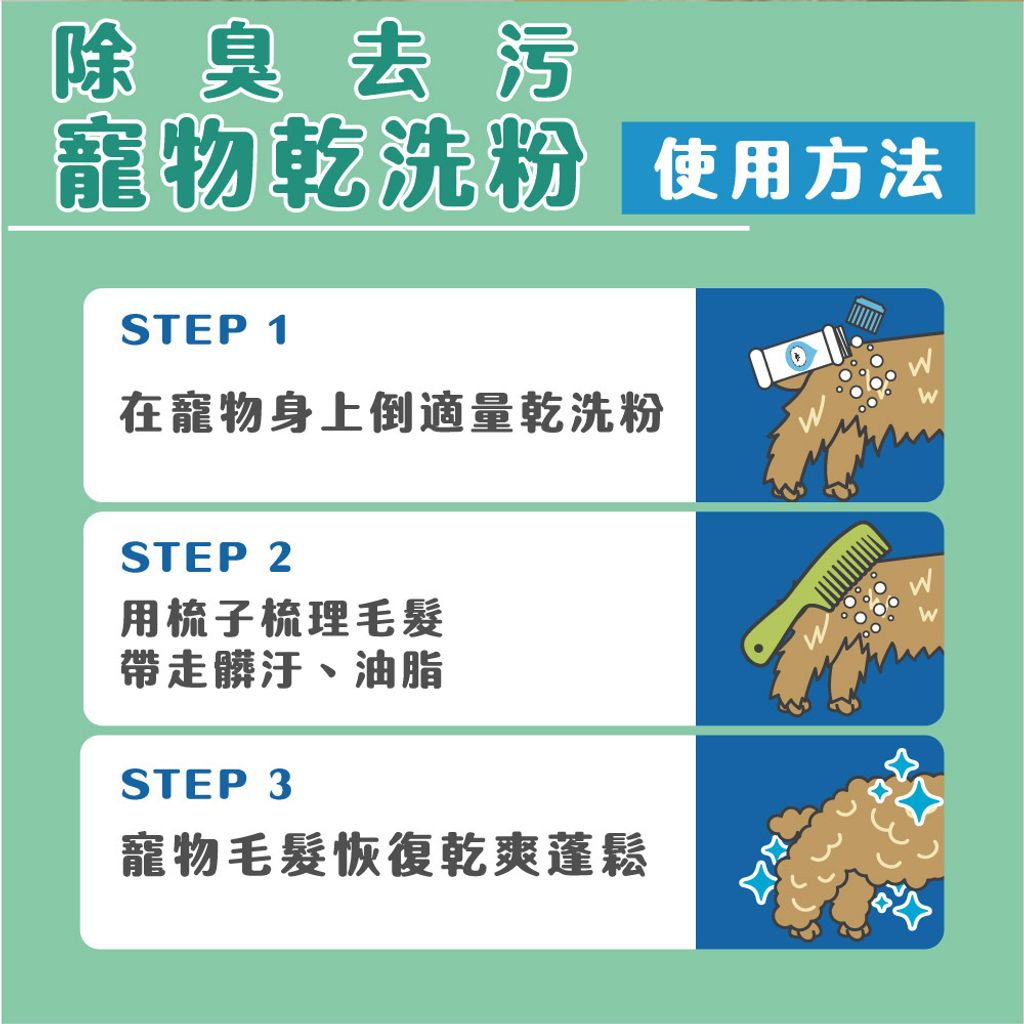 除臭去污
寵物乾洗粉

使用方法

STEP 1
在寵物身上倒適量乾洗粉

STEP 2
用梳子梳理毛髮
帶走髒汙、油脂

STEP 3
寵物毛髮恢復乾爽蓬鬆