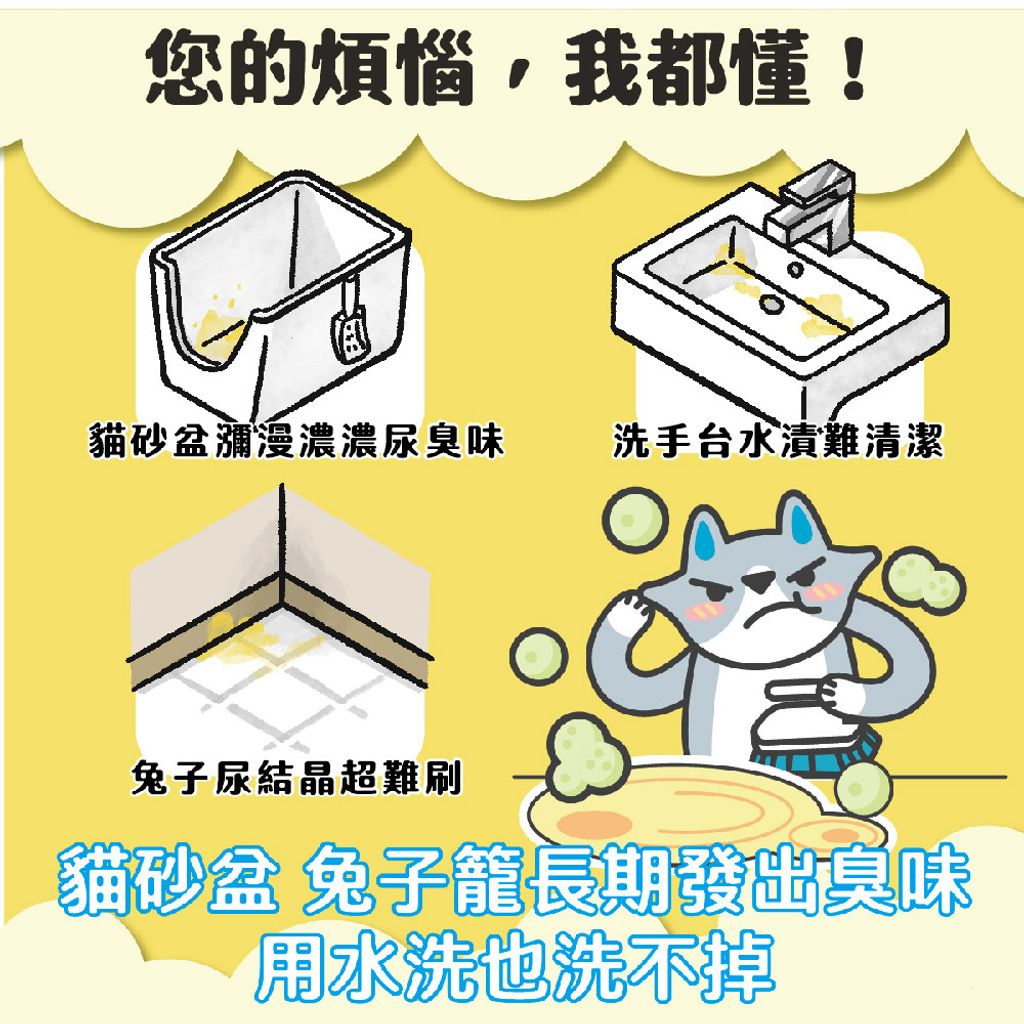 您的煩惱，我都懂！

貓砂盆瀰漫濃濃尿臭味

洗手台水漬難清潔

兔子尿結晶超難刷

貓砂盆 兔子籠長期發出臭味
用水洗也洗不掉