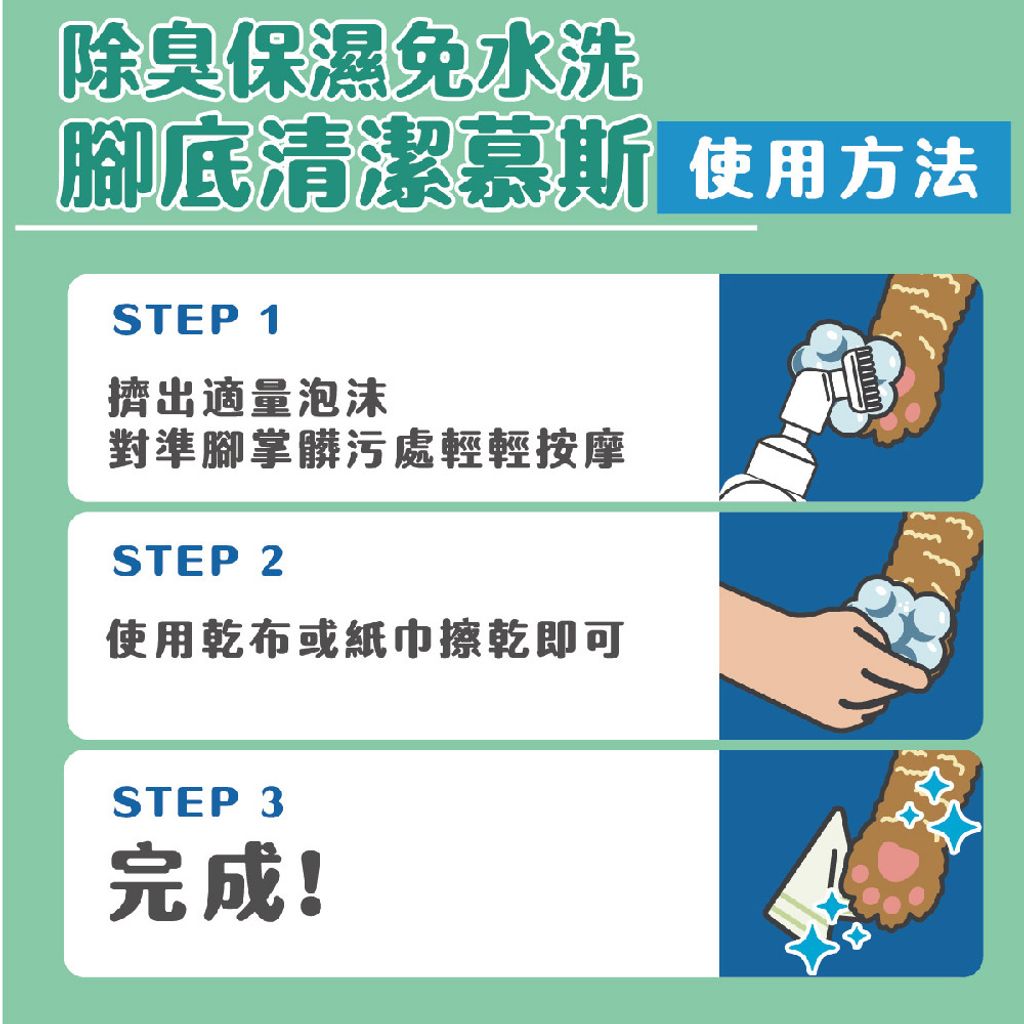 除臭保濕免水洗
腳底清潔慕斯 使用方法

STEP 1
擠出適量泡沫
對準腳掌髒污處輕輕按摩

STEP 2
使用乾布或紙巾擦乾即可

STEP 3
完成!