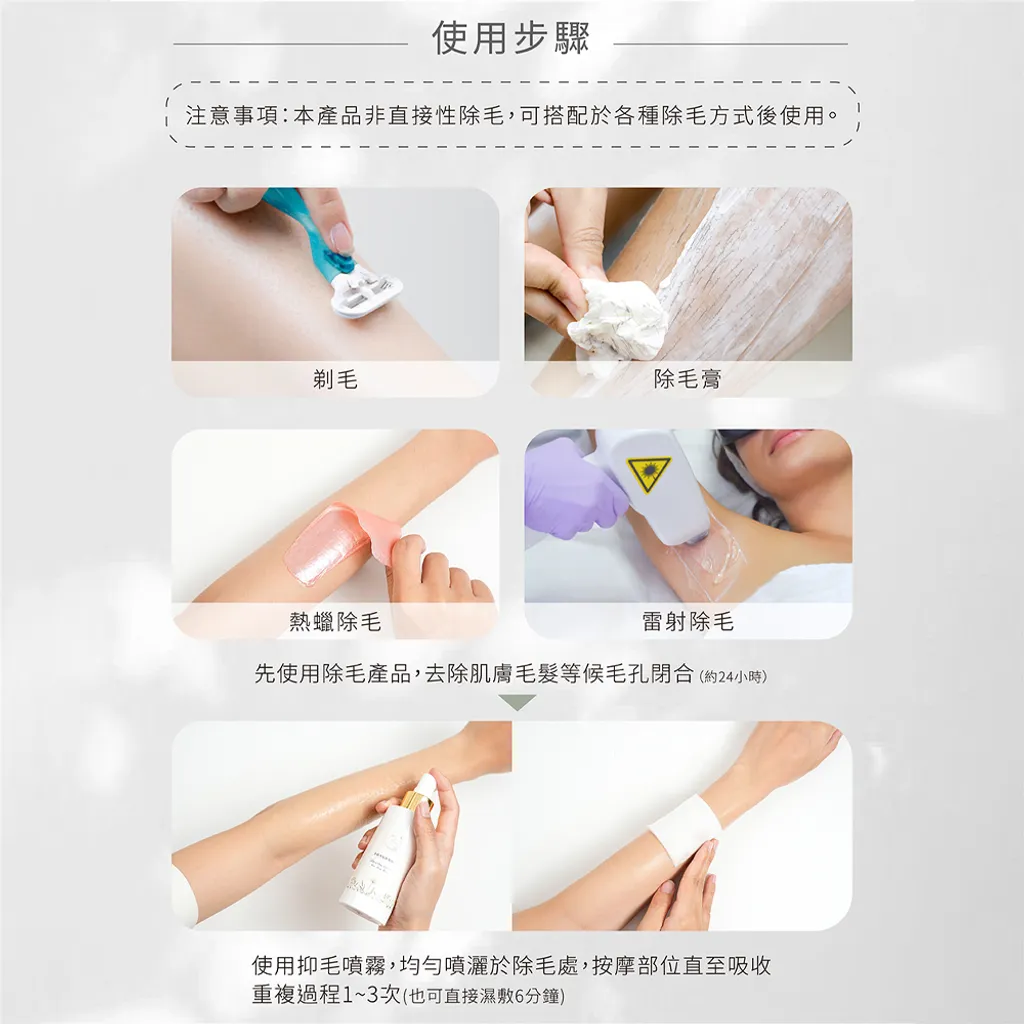 使用步驟

注意事項：本產品非直接性除毛，可搭配於各種除毛方式後使用。

剃毛

除毛膏

熱蠟除毛

雷射除毛

先使用除毛產品，去除肌膚毛髮等候毛孔閉合 (約24小時)

使用抑毛噴霧，均勻噴灑於除毛處，按摩部位直至吸收
重複過程1~3次(也可直接濕敷6分鐘)