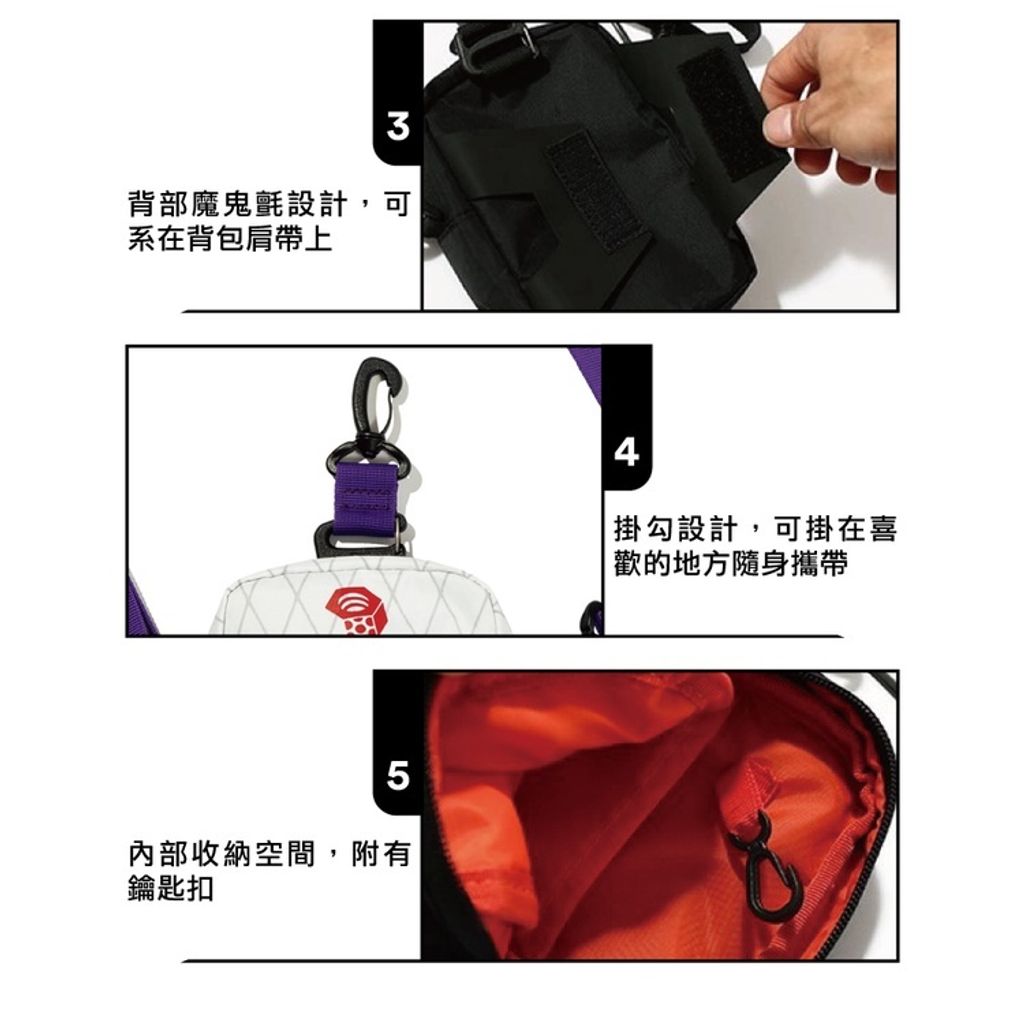 3

背部魔鬼氈設計，可系在背包肩帶上

4

掛勾設計，可掛在喜歡的地方隨身攜帶

5

內部收納空間，附有鑰匙扣