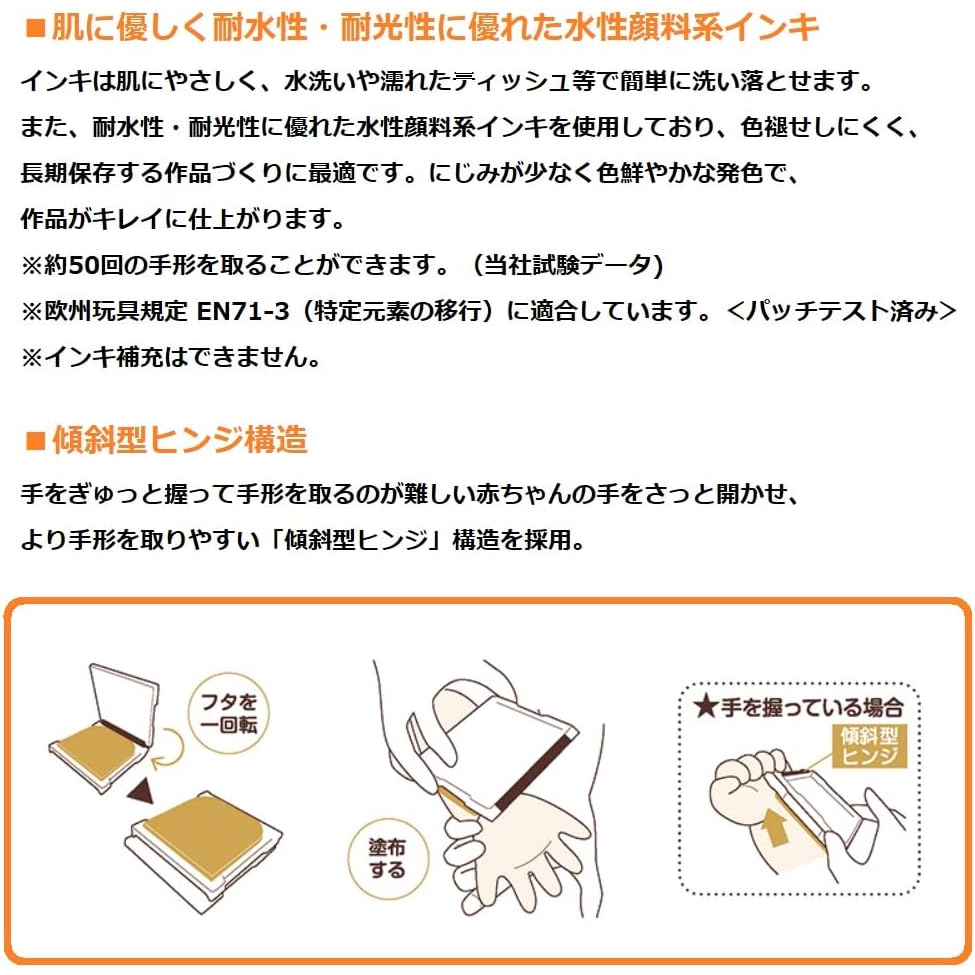 ■肌に優しく耐水性・耐光性に優れた水性顔料系インキ

インキは肌にやさしく、水洗いや濡れたティッシュ等で簡単に洗い落とせます。
また、耐水性・耐光性に優れた水性顔料系インキを使用しており、色褪せしにくく、
長期保存する作品づくりに最適です。にじみが少なく色鮮やかな発色で、
作品がキレイに仕上がります。
※約50回の手形を取ることができます。（当社試験データ）
※欧州玩具規定 EN71-3（特定元素の移行）に適合しています。<パッチテスト済み>
※インキ補充はできません。

■傾斜型ヒンジ構造

手をぎゅっと握って手形を取るのが難しい赤ちゃんの手をさっと開かせ、
より手形を取りやすい「傾斜型ヒンジ」構造を採用。

フタを一回転

塗布する

★手を握っている場合

傾斜型ヒンジ