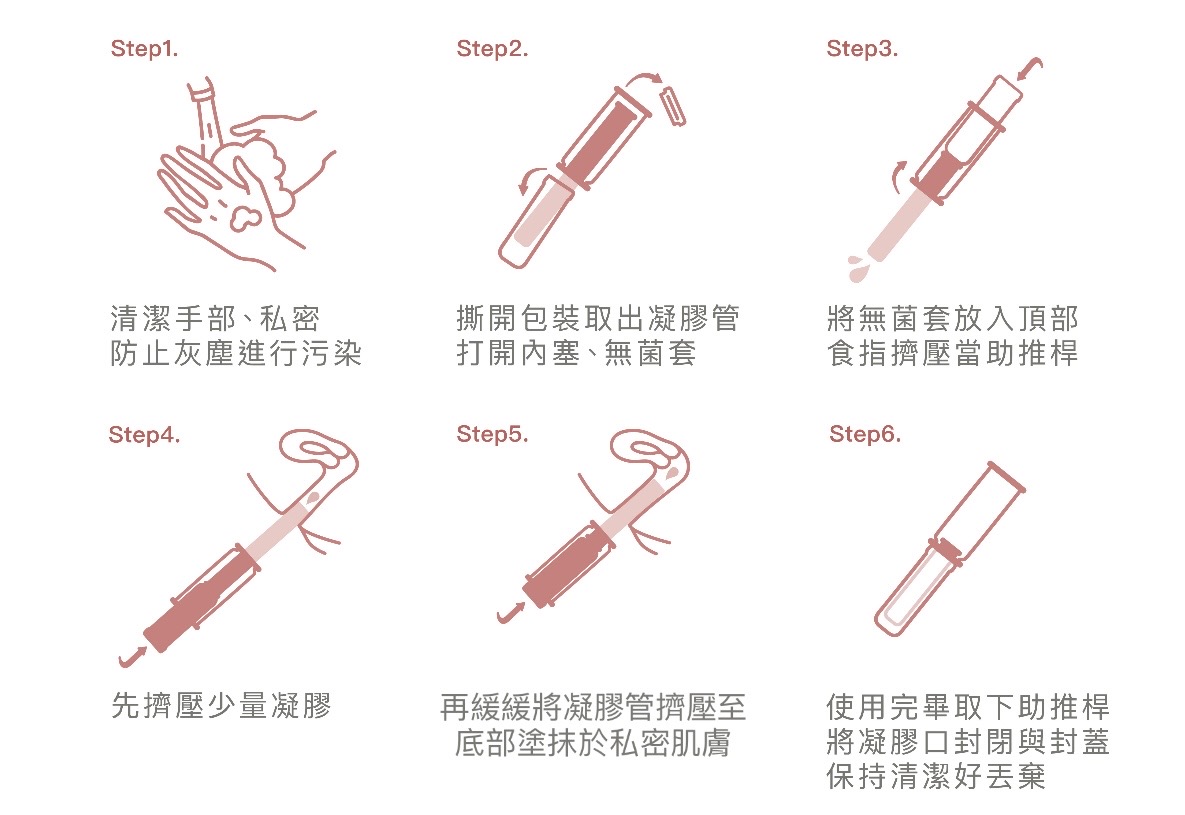 Step1.

清潔手部、私密
防止灰塵進行污染

Step2.

撕開包裝取出凝膠管
打開內塞、無菌套

Step3.

將無菌套放入頂部
食指擠壓當助推桿

Step4.

先擠壓少量凝膠

Step5.

再緩緩將凝膠管擠壓至
底部塗抹於私密肌膚

Step6.

使用完畢取下助推桿
將凝膠口封閉與封蓋
保持清潔好丟棄