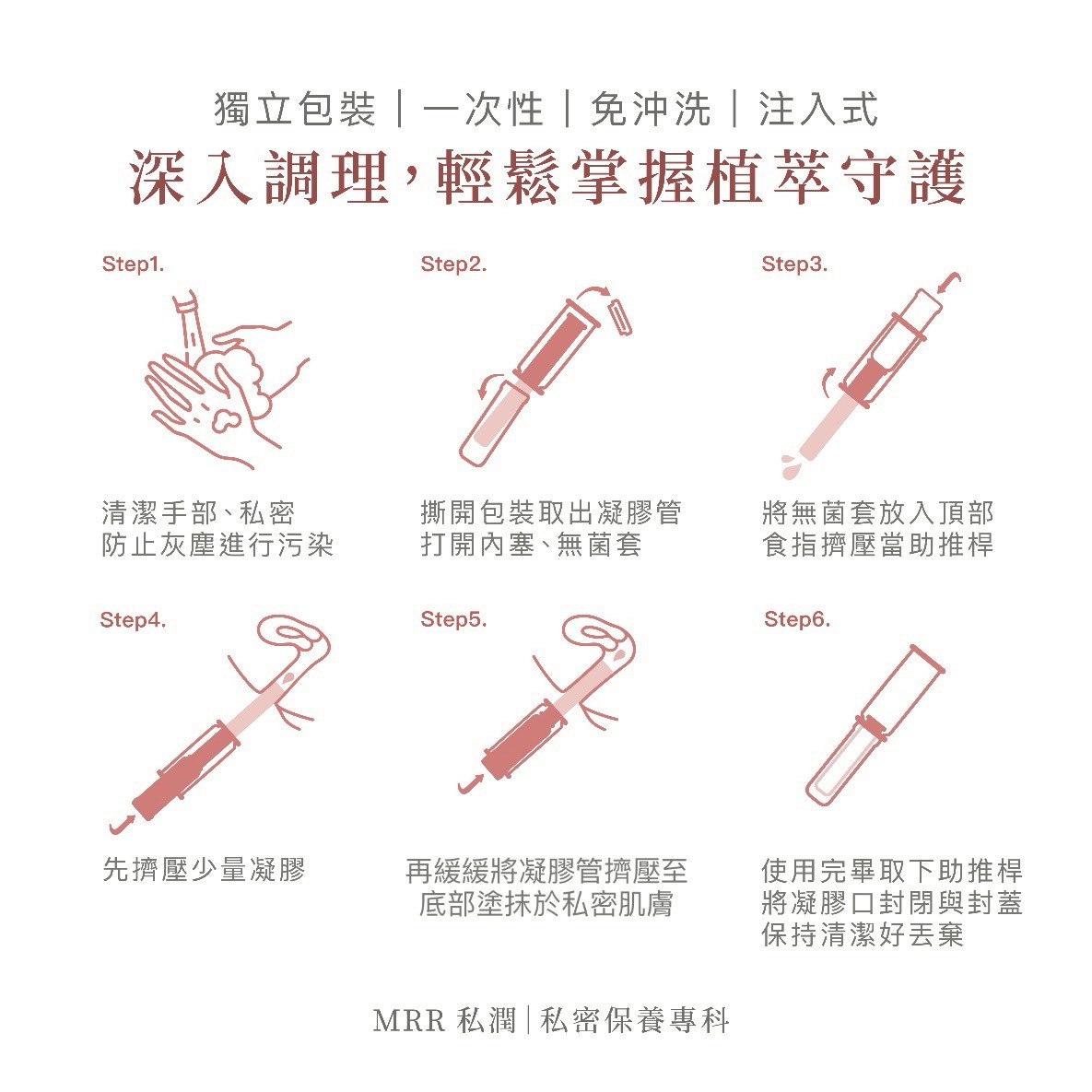 獨立包裝｜一次性｜免沖洗｜注入式

深入調理，輕鬆掌握植萃守護

Step1.

清潔手部、私密
防止灰塵進行污染

Step2.

撕開包裝取出凝膠管
打開內塞、無菌套

Step3.

將無菌套放入頂部
食指擠壓當助推桿

Step4.

先擠壓少量凝膠

Step5.

再緩緩將凝膠管擠壓至
底部塗抹於私密肌膚

Step6.

使用完畢取下助推桿
將凝膠口封閉與封蓋
保持清潔好丟棄

MRR 私潤｜私密保養專科