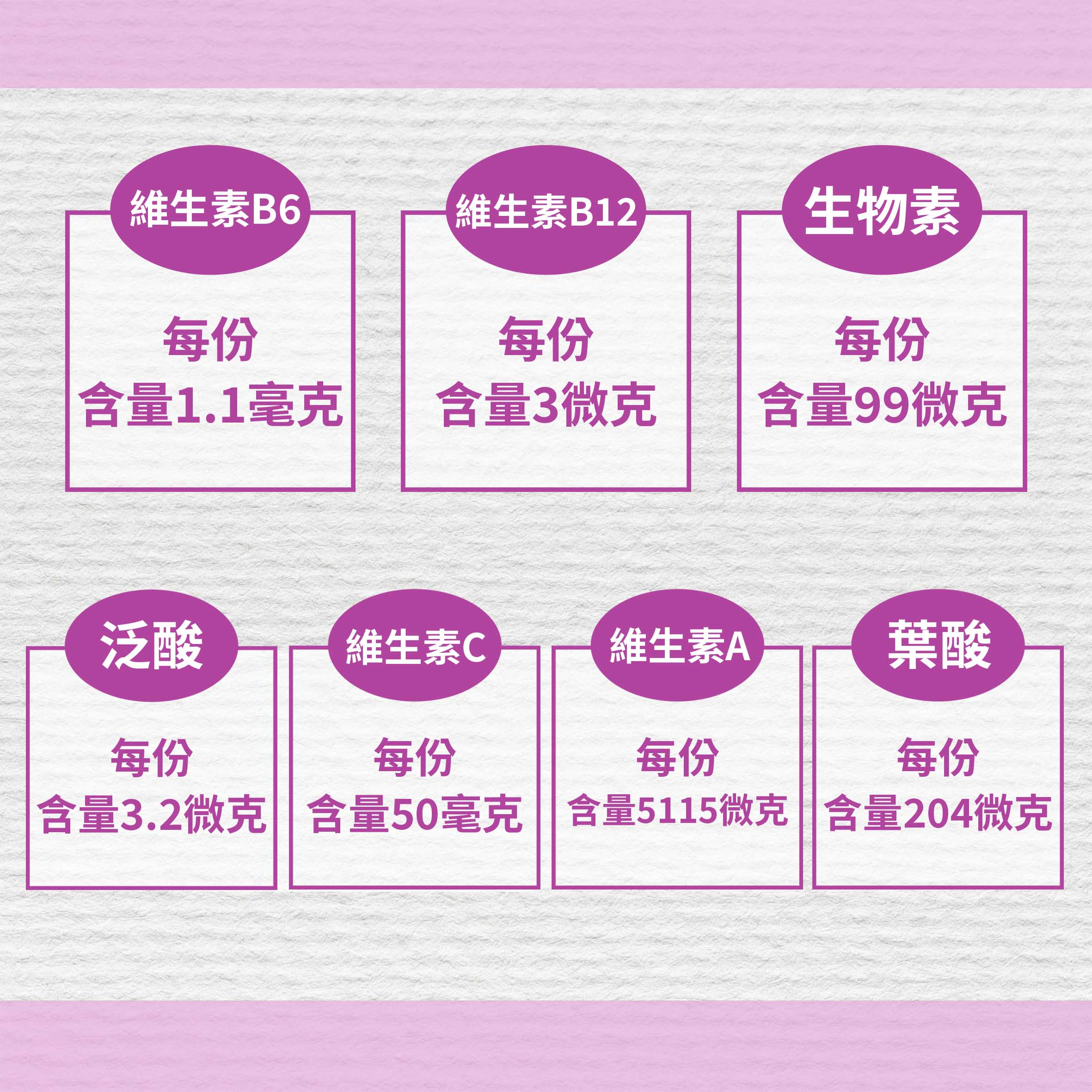 維生素B6

每份
含量1.1毫克

維生素B12

每份
含量3微克

生物素

每份
含量99微克

泛酸

每份
含量3.2微克

維生素C

每份
含量50毫克

維生素A

每份
含量5115微克

葉酸

每份
含量204微克