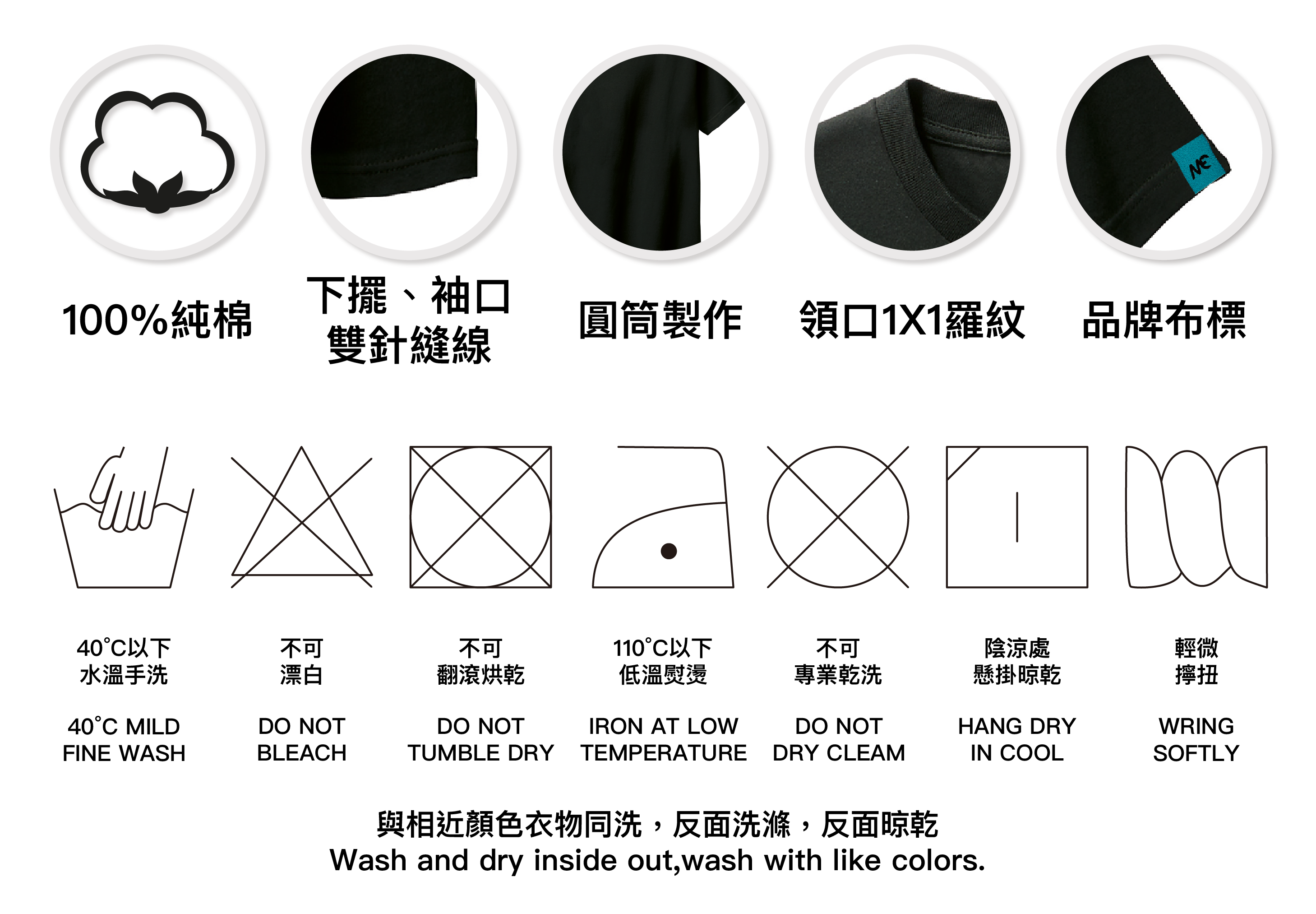 NE

100%純棉

下擺、袖口
雙針縫線

圓筒製作

領口1X1羅紋

品牌布標

40°C以下
水溫手洗

40°C MILD
FINE WASH

不可
漂白

DO NOT
BLEACH

不可
翻滾烘乾

DO NOT
TUMBLE DRY

110°C以下
低溫熨燙

IRON AT LOW
TEMPERATURE

不可
專業乾洗

DO NOT
DRY CLEAM

陰涼處
懸掛晾乾

HANG DRY
IN COOL

輕微
擰扭

WRING
SOFTLY

與相近顏色衣物同洗，反面洗滌，反面晾乾
Wash and dry inside out,wash with like colors.