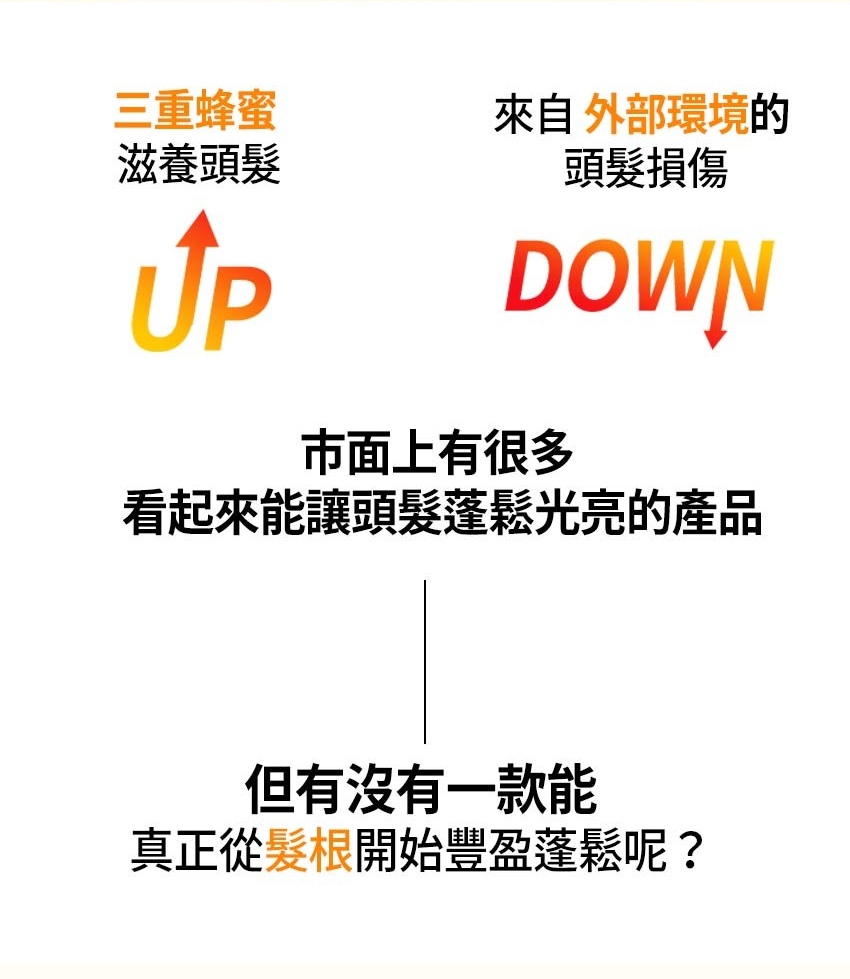 三重蜂蜜
滋養頭髮

UP

來自 外部環境的
頭髮損傷

DOWN

市面上有很多
看起來能讓頭髮蓬鬆光亮的產品

但有沒有一款能
真正從髮根開始豐盈蓬鬆呢？