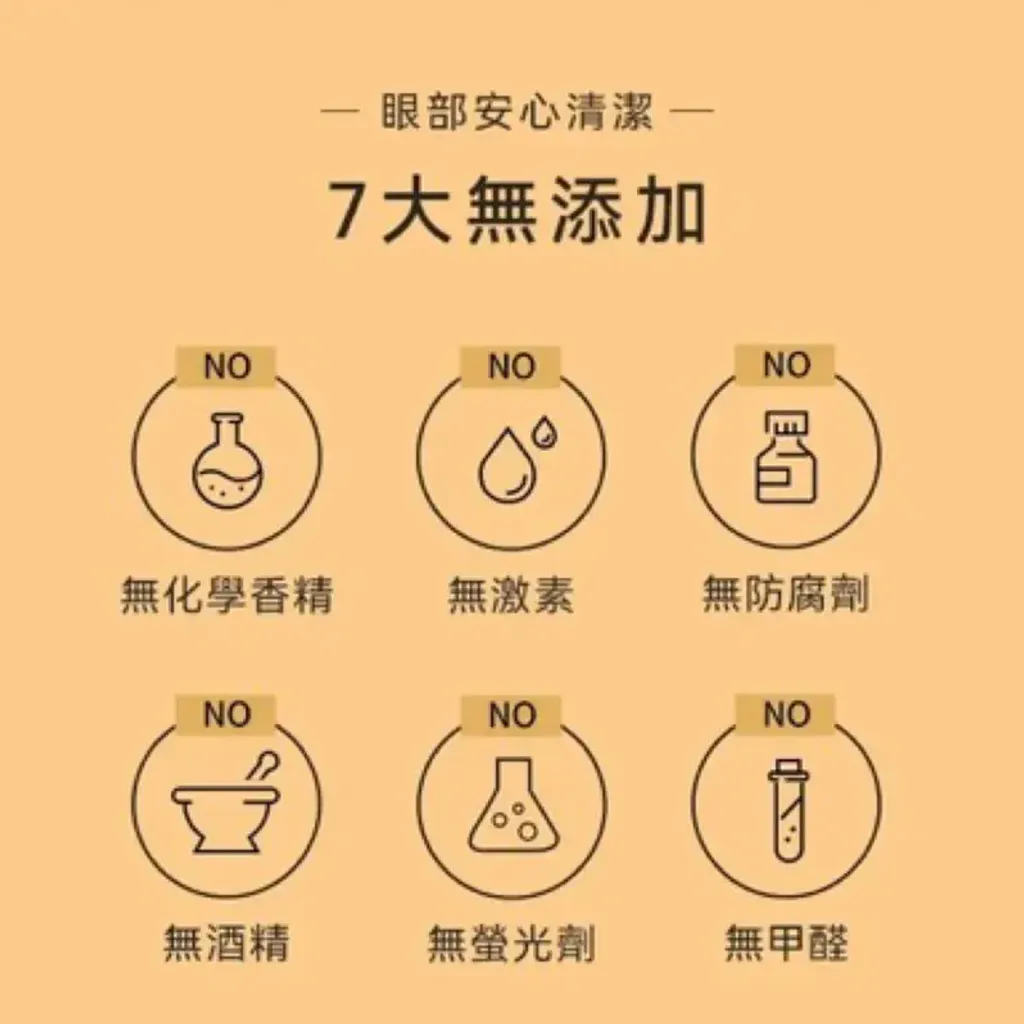 — 眼部安心清潔 —

7大無添加

NO
無化學香精

NO
無激素

NO
無防腐劑

NO
無酒精

NO
無螢光劑

NO
無甲醛