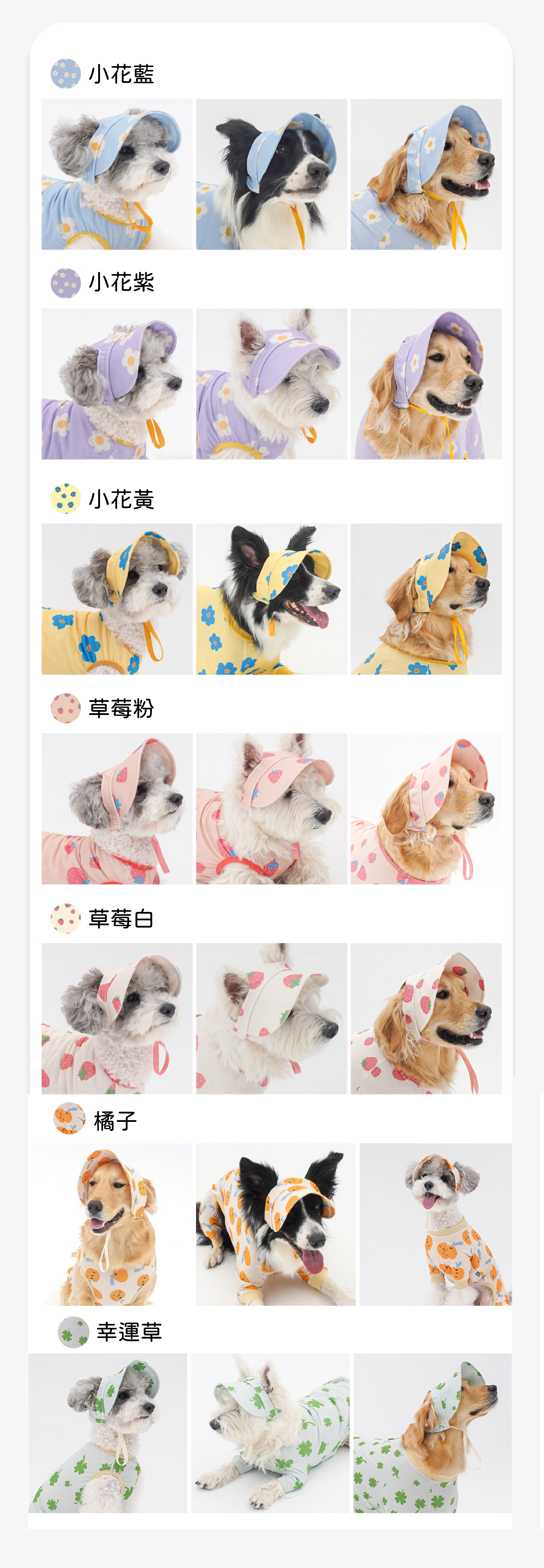 小花藍

小花紫

小花黃

草莓粉

草莓白

橘子

幸運草