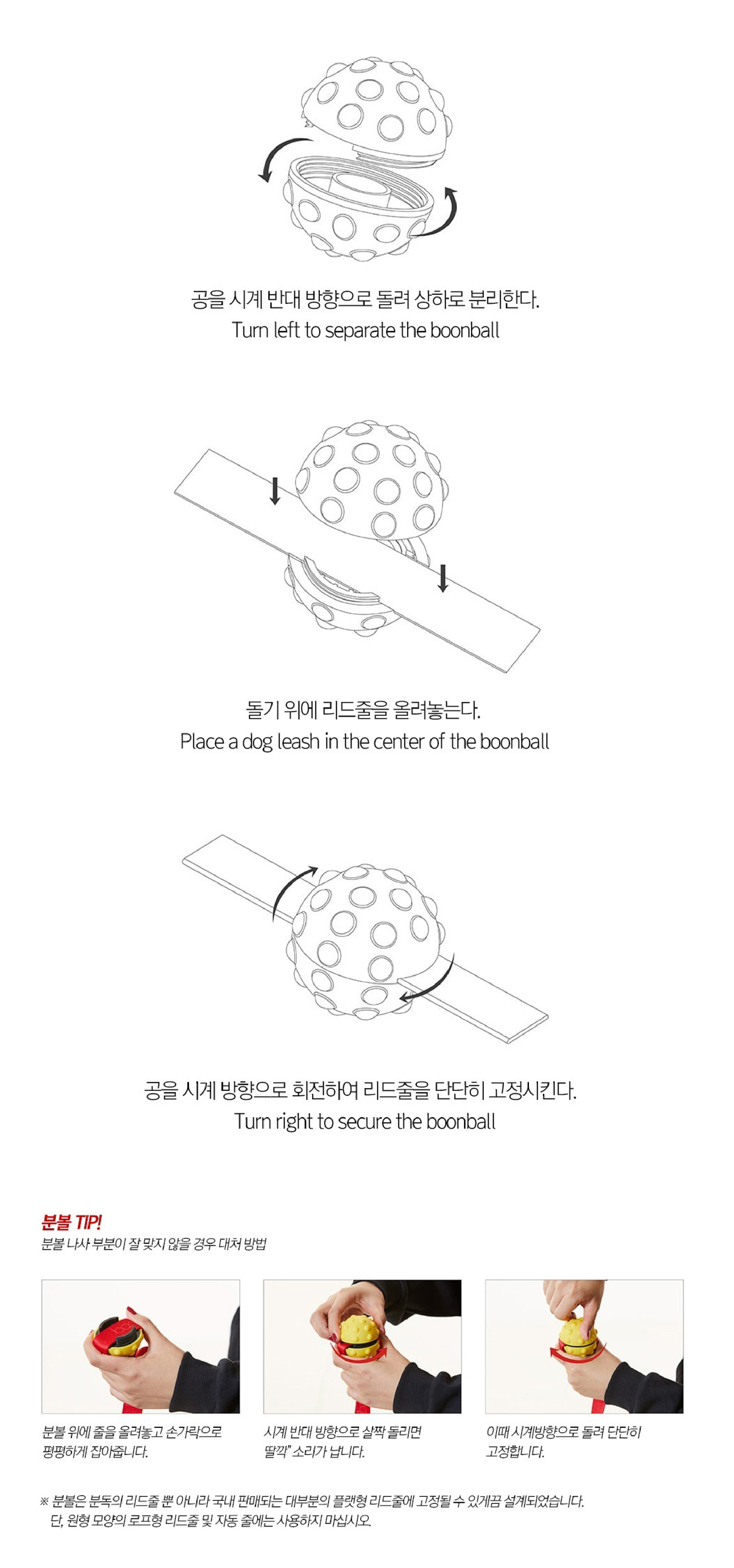 공을 시계 반대 방향으로 돌려 상하로 분리한다.
Turn left to separate the boonball

돌기 위에 리드줄을 올려놓는다.
Place a dog leash in the center of the boonball

공을 시계 방향으로 회전하여 리드줄을 단단히 고정시킨다.
Turn right to secure the boonball

분볼 TIP!
분볼 나사 부분이 잘 맞지 않을 경우 대처 방법

분볼 위에 줄을 올려놓고 손가락으로 평평하게 잡아줍니다.

시계 반대 방향으로 살짝 돌리면 딸깍" 소리가 납니다.

이때 시계방향으로 돌려 단단히 고정합니다.

※ 분볼은 분독의 리드줄 뿐 아니라 국내 판매되는 대부분의 플랫형 리드줄에 고정될 수 있게끔 설계되었습니다.
단, 원형 모양의 로프형 리드줄 및 자동 줄에는 사용하지 마십시오.