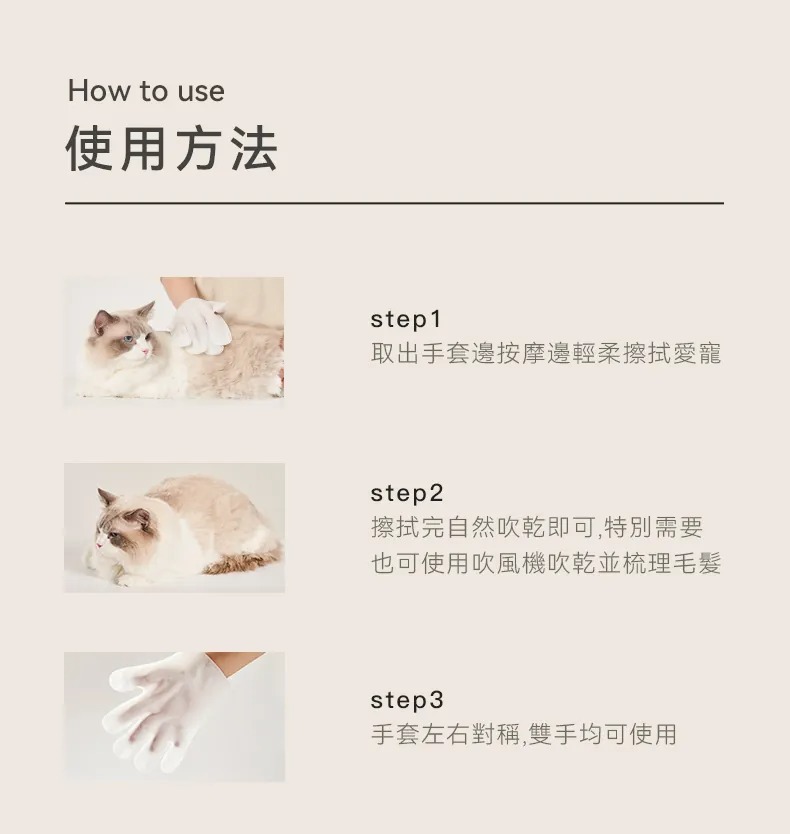 How to use
使用方法

step1
取出手套邊按摩邊輕柔擦拭愛寵

step2
擦拭完自然吹乾即可,特別需要也可使用吹風機吹乾並梳理毛髮

step3
手套左右對稱,雙手均可使用