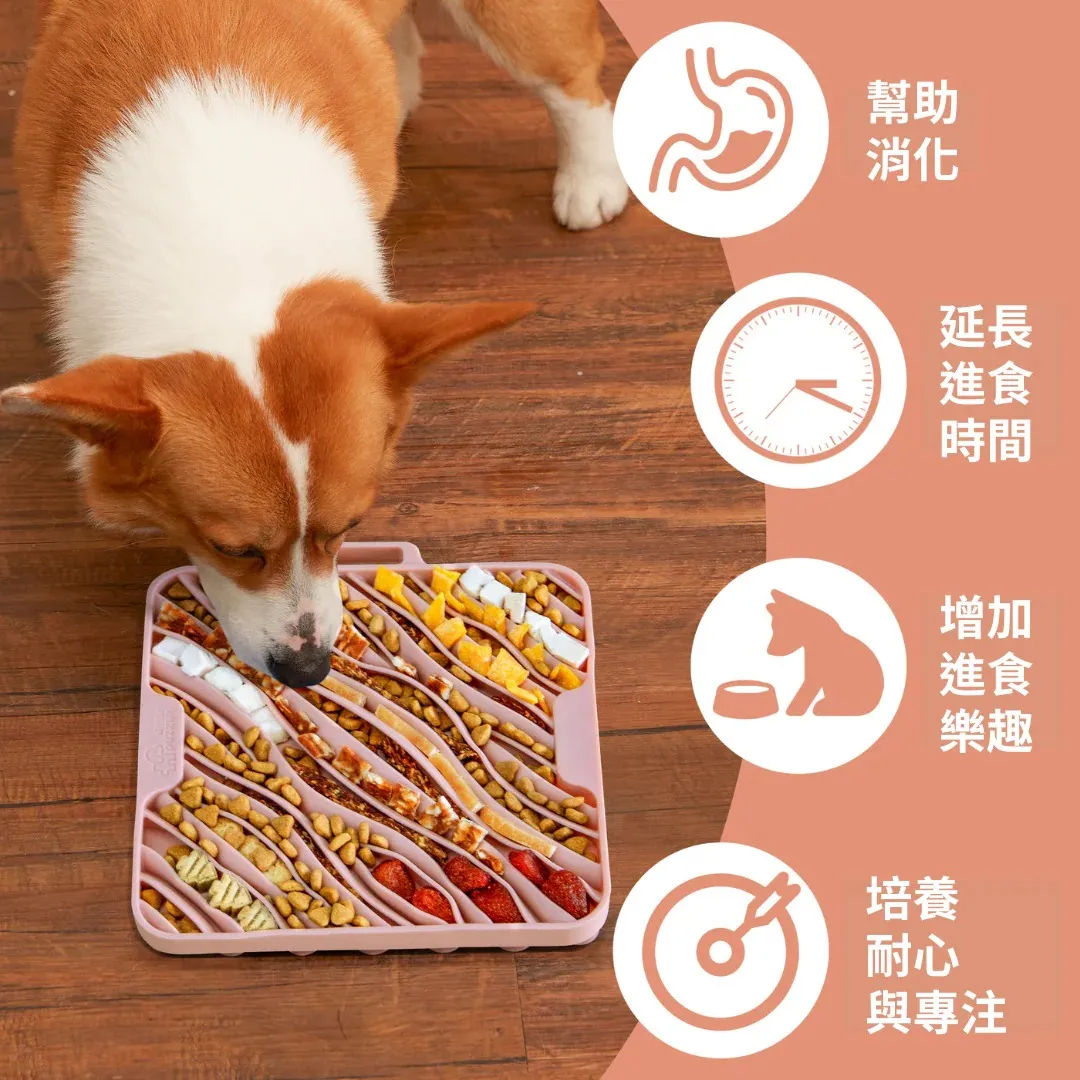 幫助
消化

延長
進食
時間

增加
進食
樂趣

培養
耐心
與專注