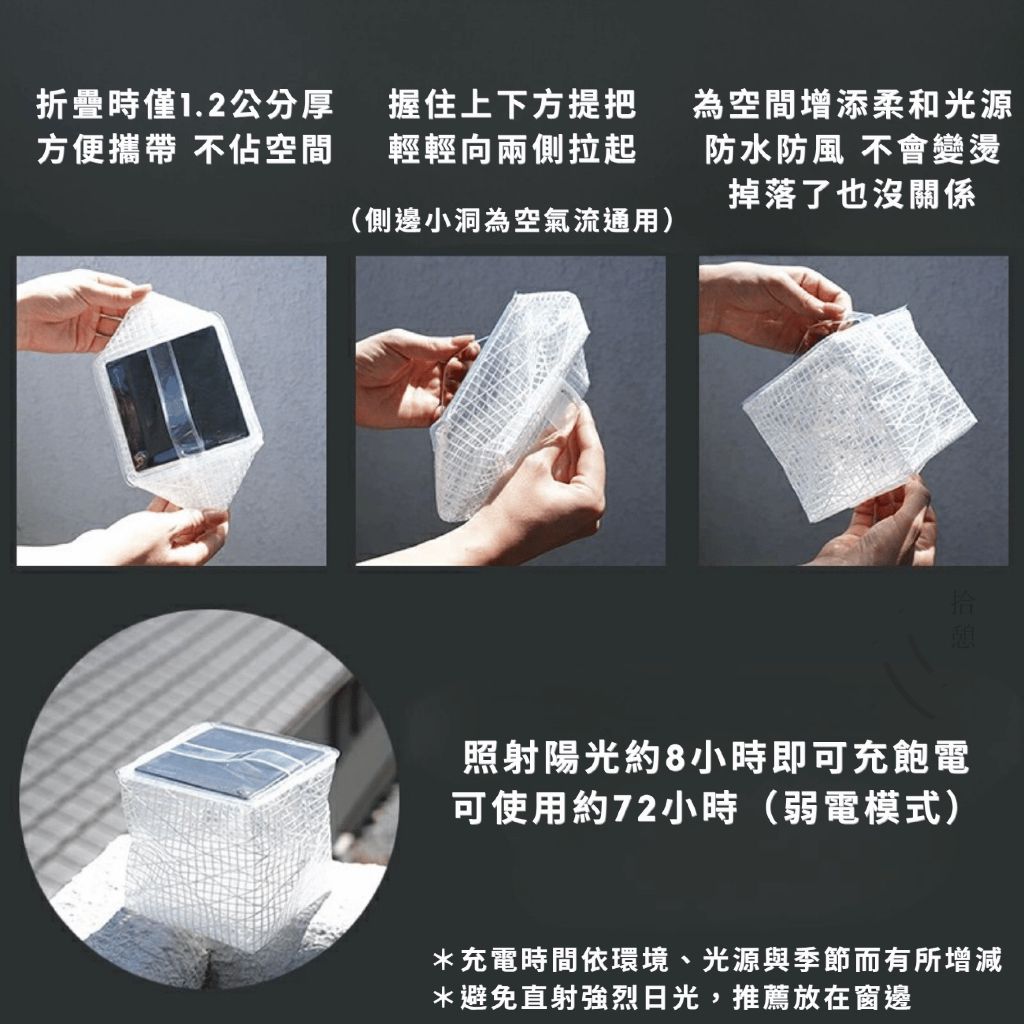 折疊時僅1.2公分厚
方便攜帶 不佔空間

握住上下方提把
輕輕向兩側拉起
（側邊小洞為空氣流通用）

為空間增添柔和光源
防水防風 不會變燙
掉落了也沒關係

拾憩

照射陽光約8小時即可充飽電
可使用約72小時（弱電模式）

＊充電時間依環境、光源與季節而有所增減
＊避免直射強烈日光，推薦放在窗邊