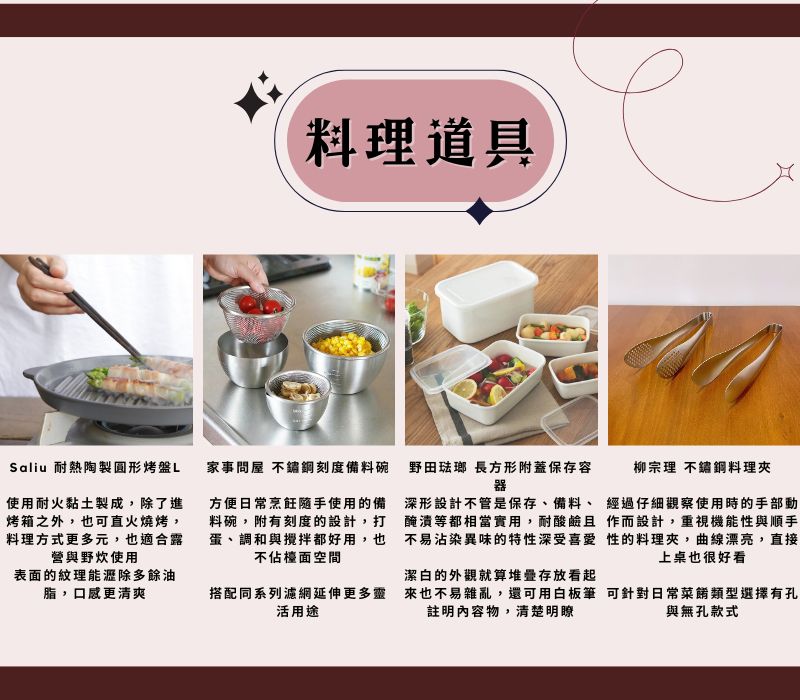 料理道具

Saliu 耐熱陶製圓形烤盤L

使用耐火黏土製成，除了進烤箱之外，也可直火燒烤，料理方式更多元，也適合露營與野炊使用

表面的紋理能瀝除多餘油脂，口感更清爽

家事問屋 不鏽鋼刻度備料碗

方便日常烹飪隨手使用的備料碗，附有刻度的設計，打蛋、調和與攪拌都好用，也不佔檯面空間

搭配同系列濾網延伸更多靈活用途

野田琺瑯 長方形附蓋保存容器

深形設計不管是保存、備料、醃漬等都相當實用，耐酸鹼且不易沾染異味的特性深受喜愛

潔白的外觀就算堆疊存放看起來也不易雜亂，還可用白板筆註明內容物，清楚明瞭

柳宗理 不鏽鋼料理夾

經過仔細觀察使用時的手部動作而設計，重視機能性與順手性的料理夾，曲線漂亮，直接上桌也很好看

可針對日常菜餚類型選擇有孔與無孔款式