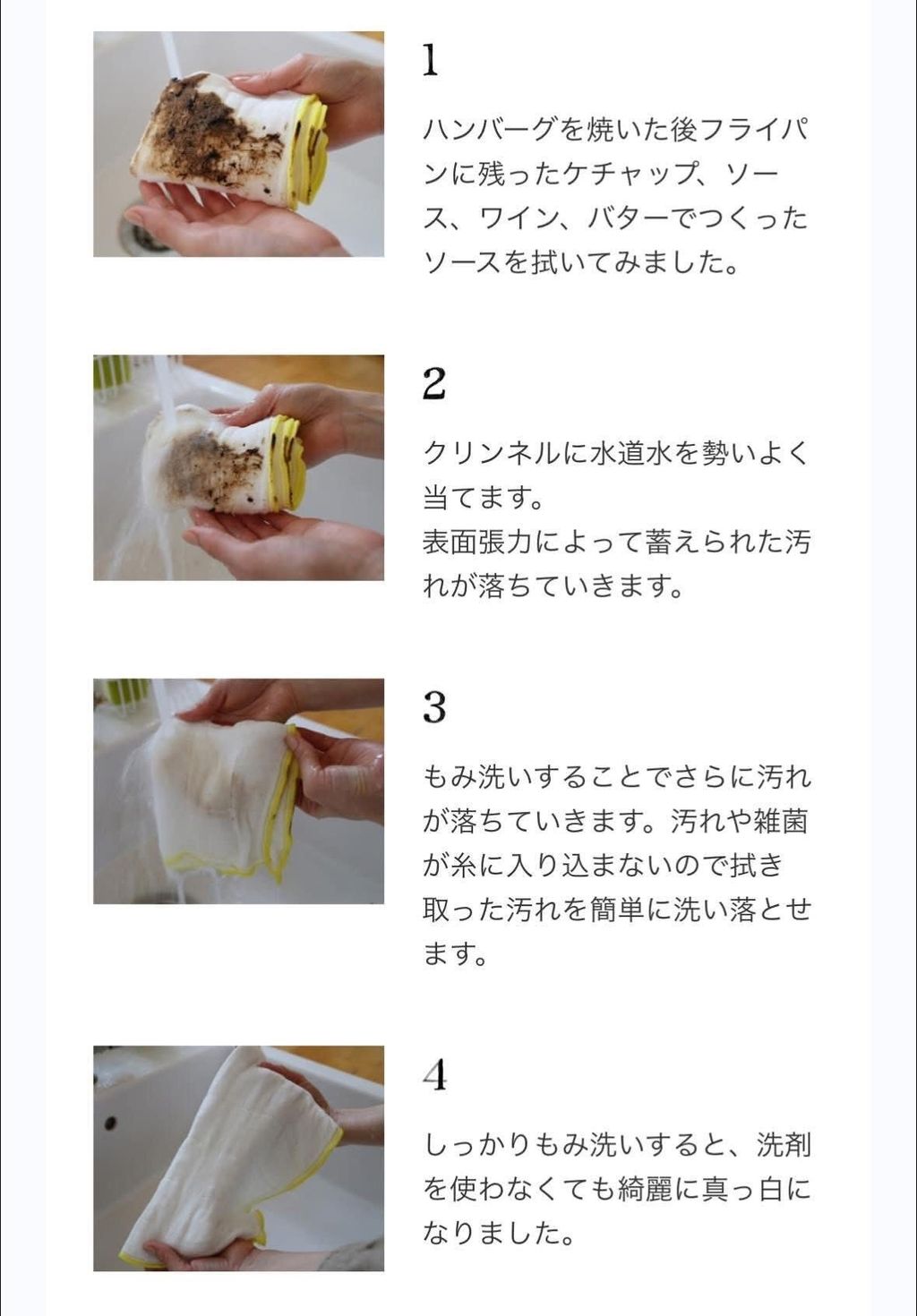 1

ハンバーグを焼いた後フライパンに残ったケチャップ、ソース、ワイン、バターでつくったソースを拭いてみました。

2

クリンネルに水道水を勢いよく当てます。
表面張力によって蓄えられた汚れが落ちていきます。

3

もみ洗いすることでさらに汚れが落ちていきます。汚れや雑菌が糸に入り込まないので拭き取った汚れを簡単に洗い落とせます。

4

しっかりもみ洗いすると、洗剤を使わなくても綺麗に真っ白になりました。