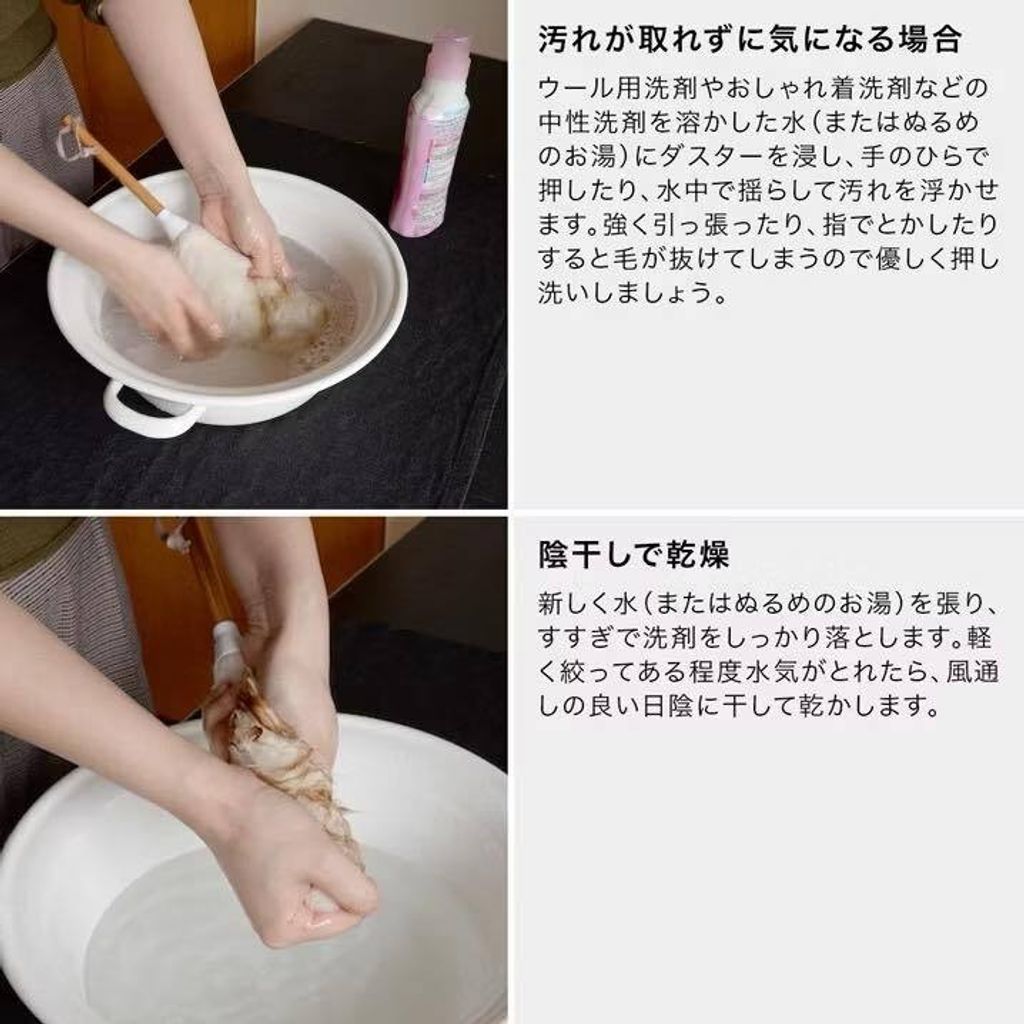 汚れが取れずに気になる場合

ウール用洗剤やおしゃれ着洗剤などの中性洗剤を溶かした水（またはぬるめのお湯）にダスターを浸し、手のひらで押したり、水中で揺らして汚れを浮かせます。強く引っ張ったり、指でとかしたりすると毛が抜けてしまうので優しく押し洗いしましょう。

陰干しで乾燥

新しく水（またはぬるめのお湯）を張り、すすぎで洗剤をしっかり落とします。軽く絞ってある程度水気がとれたら、風通しの良い日陰に干して乾かします。