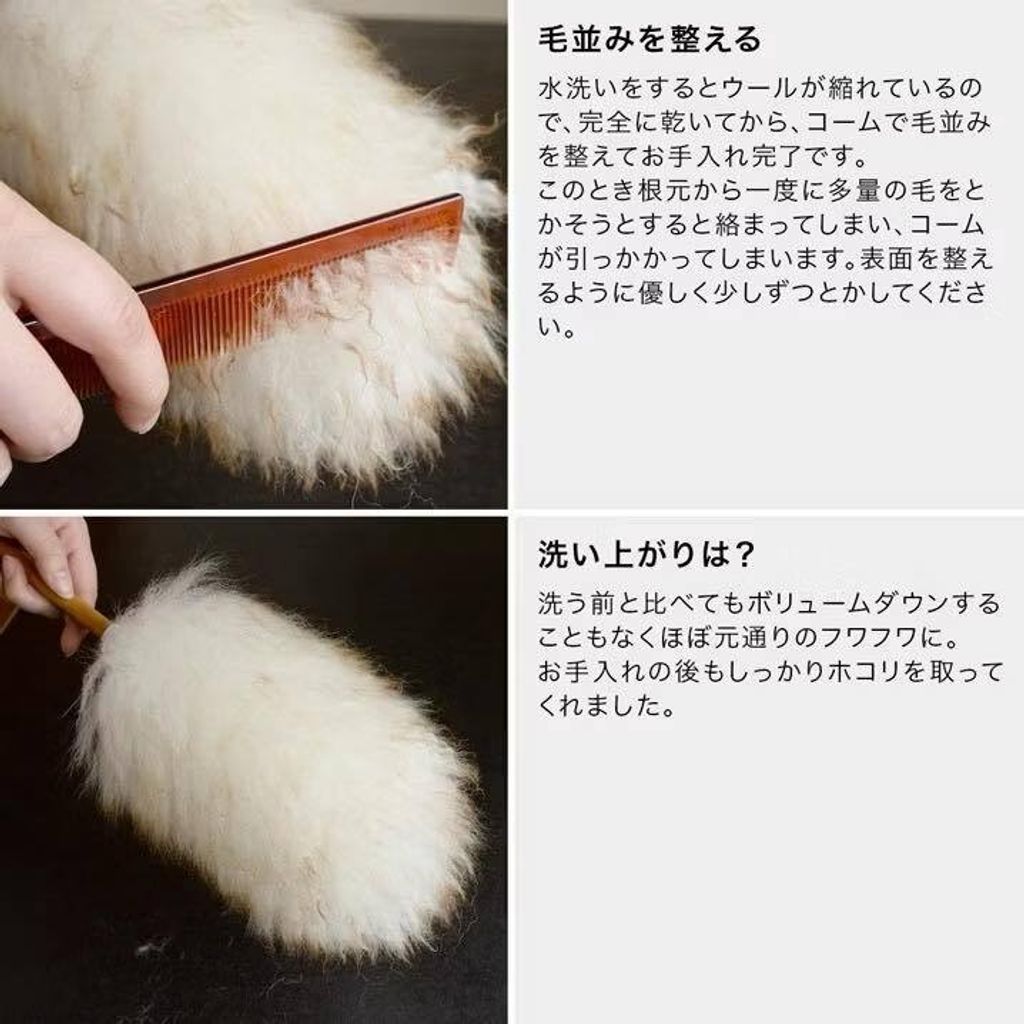 毛並みを整える

水洗いをするとウールが縮れているので、完全に乾いてから、コームで毛並みを整えてお手入れ完了です。
このとき根元から一度に多量の毛をとかそうとすると絡まってしまい、コームが引っかかってしまいます。表面を整えるように優しく少しずつとかしてください。

洗い上がりは？

洗う前と比べてもボリュームダウンすることもなくほぼ元通りのフワフワに。
お手入れの後もしっかりホコリを取ってくれました。