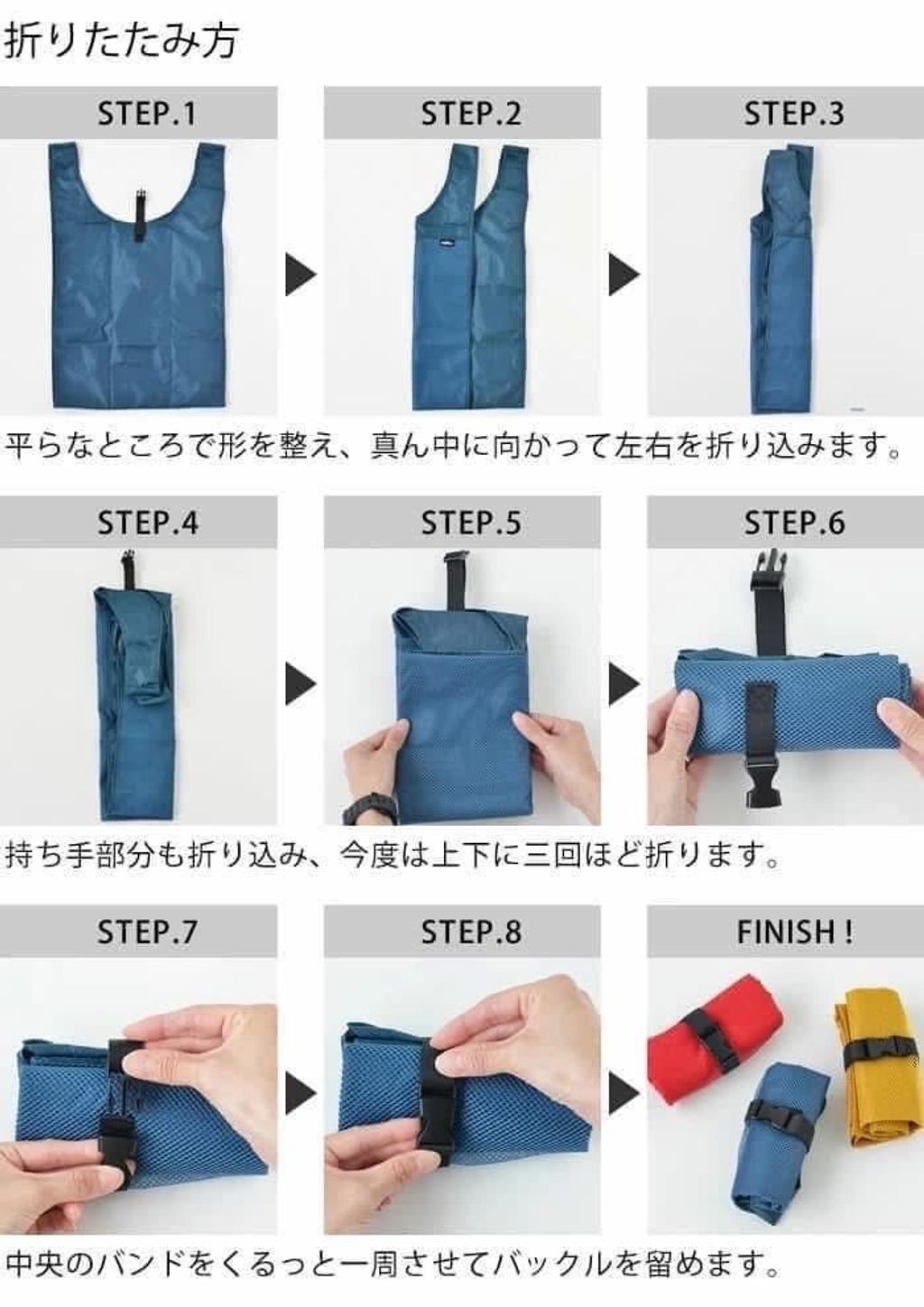 折りたたみ方

STEP.1

STEP.2

STEP.3

平らなところで形を整え、真ん中に向かって左右を折り込みます。

STEP.4

STEP.5

STEP.6

持ち手部分も折り込み、今度は上下に三回ほど折ります。

STEP.7

STEP.8

FINISH !

中央のバンドをくるっと一周させてバックルを留めます。