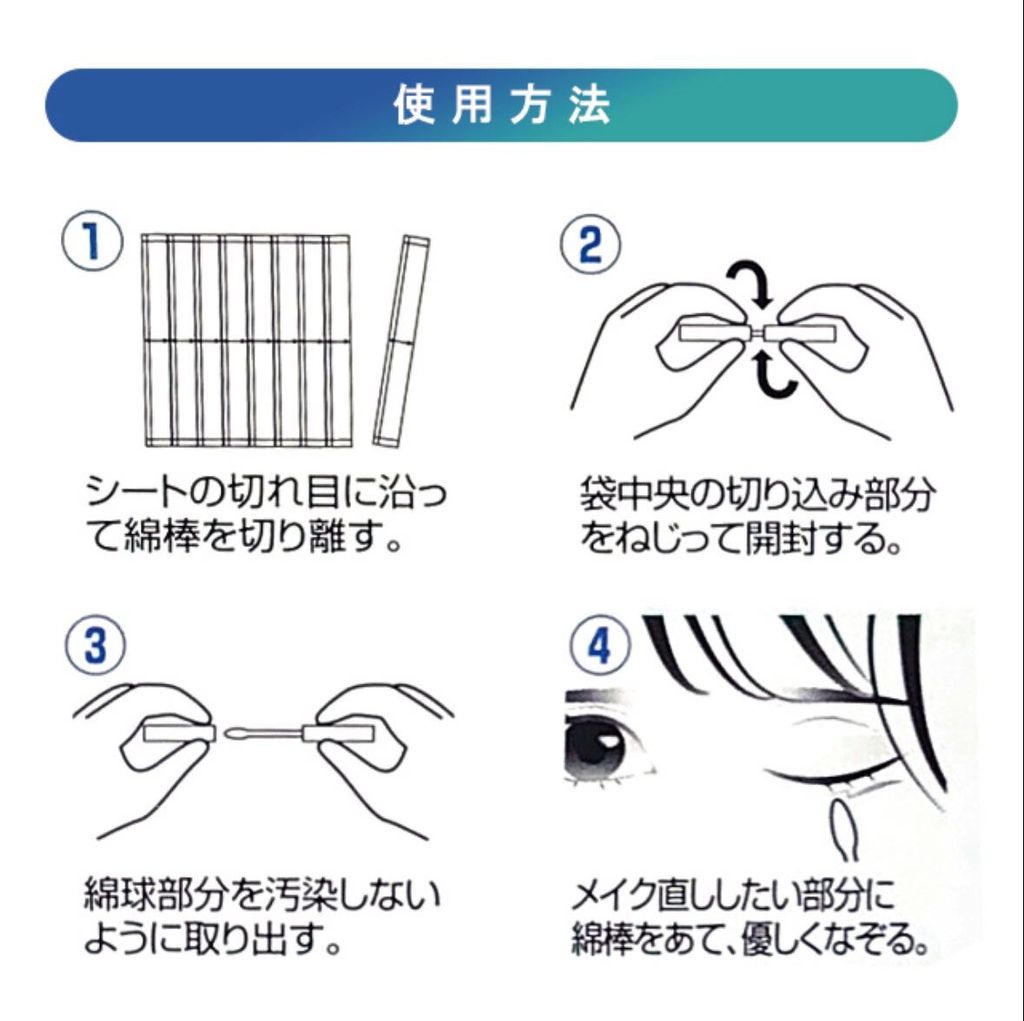 使用方法

1
シートの切れ目に沿って綿棒を切り離す。

2
袋中央の切り込み部分をねじって開封する。

3
綿球部分を汚染しないように取り出す。

4
メイク直ししたい部分に綿棒をあて、優しくなぞる。