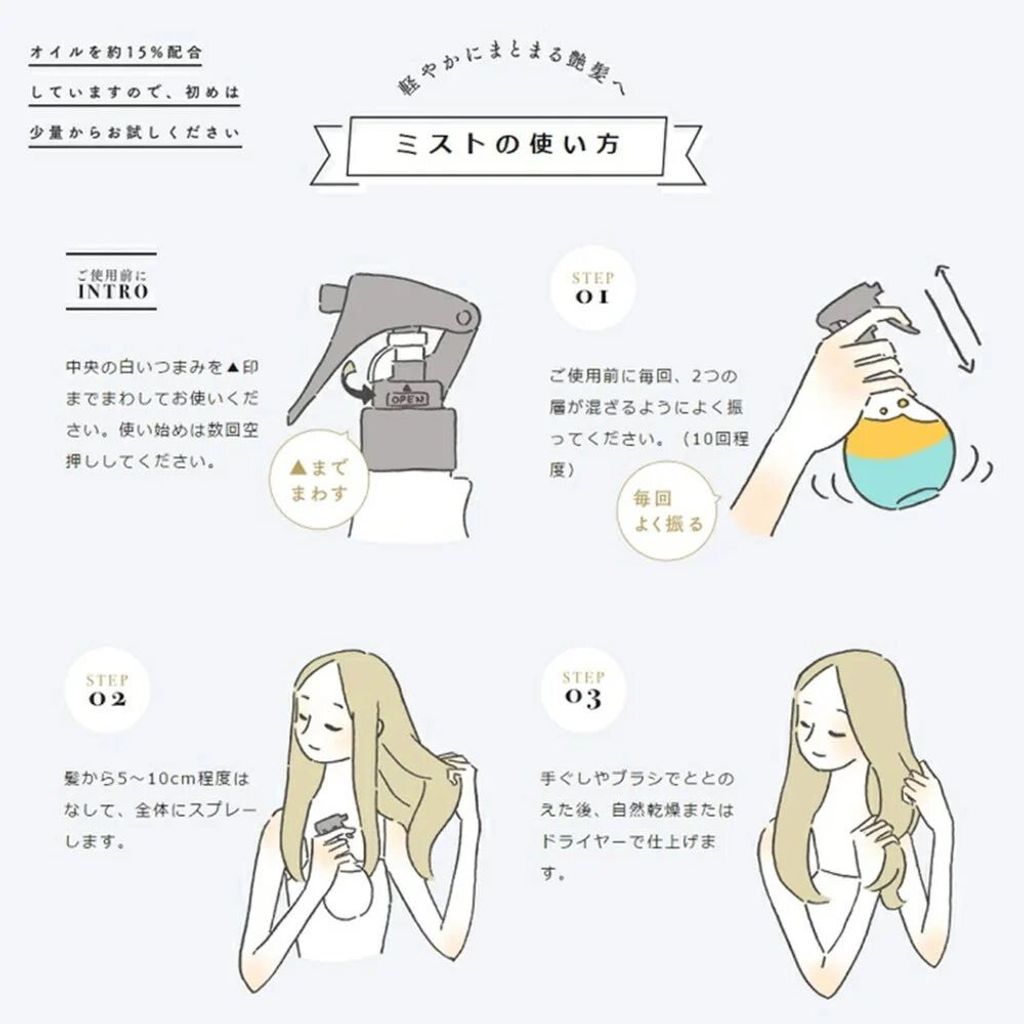 オイルを約15%配合していますので、初めは少量からお試しください

軽やかにまとまる艶髪へ

ミストの使い方

ご使用前に
INTRO

中央の白いつまみを▲印までまわしてお使いください。使い始めは数回空押ししてください。

OPEN

▲まで
まわす

STEP
01

ご使用前に毎回、2つの層が混ざるようによく振ってください。（10回程度）

毎回
よく振る

STEP
02

髪から5〜10cm程度はなして、全体にスプレーします。

STEP
03

手ぐしやブラシでととのえた後、自然乾燥またはドライヤーで仕上げます。