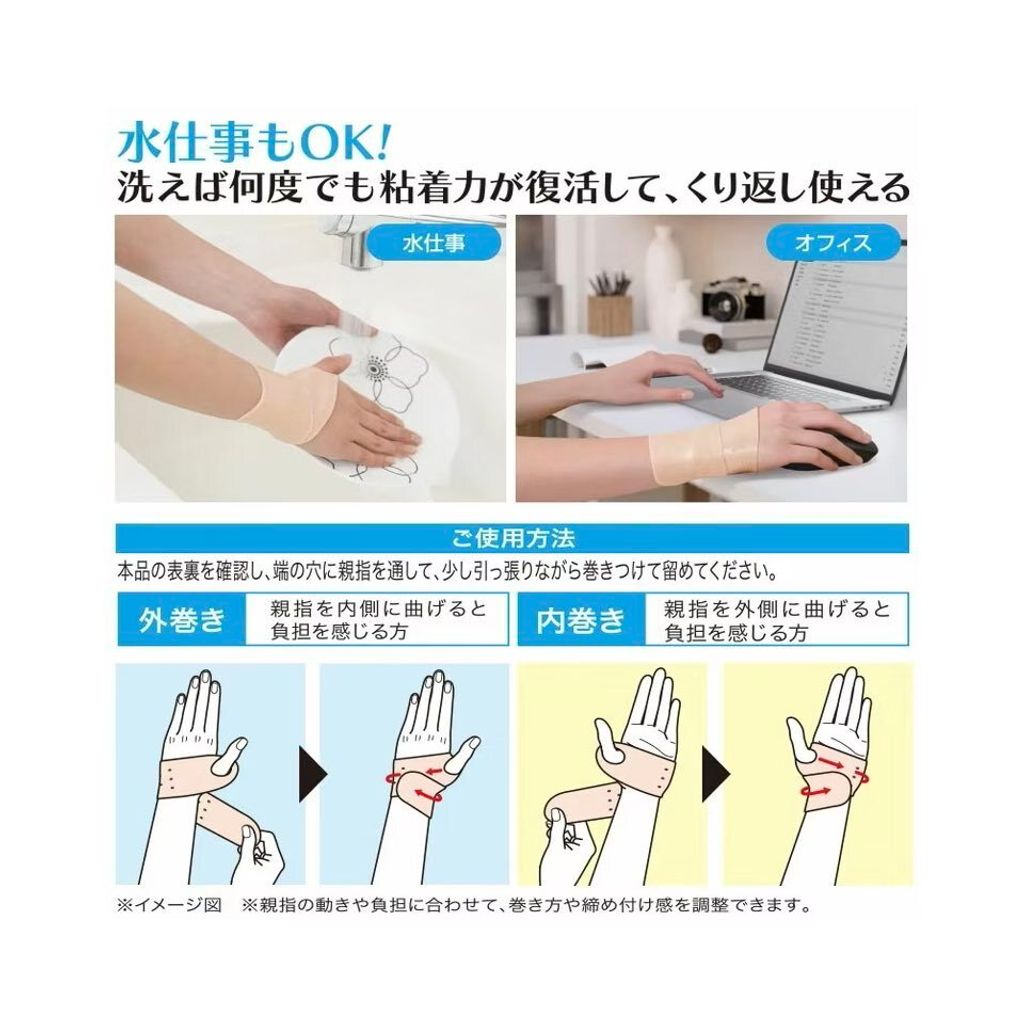 水仕事もOK!
洗えば何度でも粘着力が復活して、くり返し使える

水仕事

オフィス

ご使用方法

本品の表裏を確認し、端の穴に親指を通して、少し引っ張りながら巻きつけて留めてください。

外巻き 親指を内側に曲げると負担を感じる方

内巻き 親指を外側に曲げると負担を感じる方

※イメージ図 ※親指の動きや負担に合わせて、巻き方や締め付け感を調整できます。