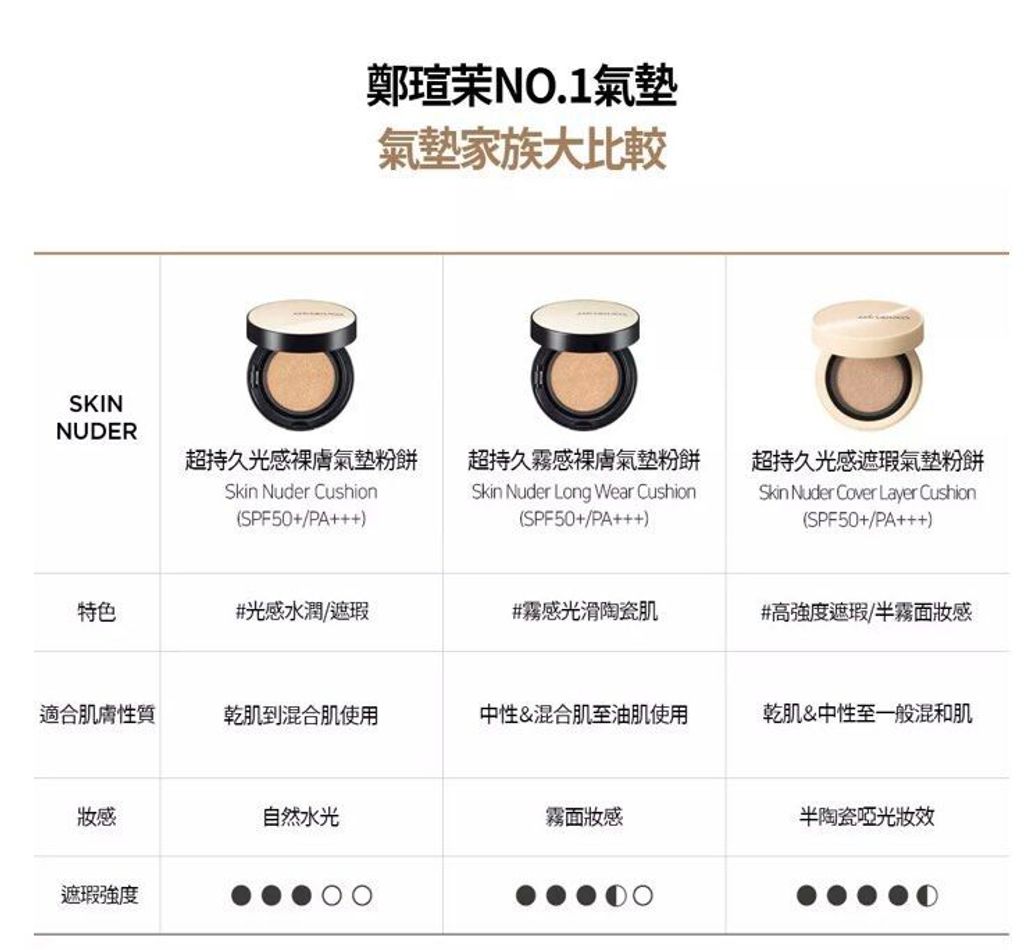 鄭瑄茉NO.1氣墊
氣墊家族大比較

| SKIN NUDER | 超持久光感裸膚氣墊粉餅 Skin Nuder Cushion (SPF50+/PA+++) | 超持久霧感裸膚氣墊粉餅 Skin Nuder Long Wear Cushion (SPF50+/PA+++) | 超持久光感遮瑕氣墊粉餅 Skin Nuder Cover Layer Cushion (SPF50+/PA+++) |
|---|---|---|---|
| 特色 | #光感水潤/遮瑕 | #霧感光滑陶瓷肌 | #高強度遮瑕/半霧面妝感 |
| 適合肌膚性質 | 乾肌到混合肌使用 | 中性&混合肌至油肌使用 | 乾肌&中性至一般混和肌 |
| 妝感 | 自然水光 | 霧面妝感 | 半陶瓷啞光妝效 |
| 遮瑕強度 | ●●●○○ | ●●●◐○ | ●●●●◐ |