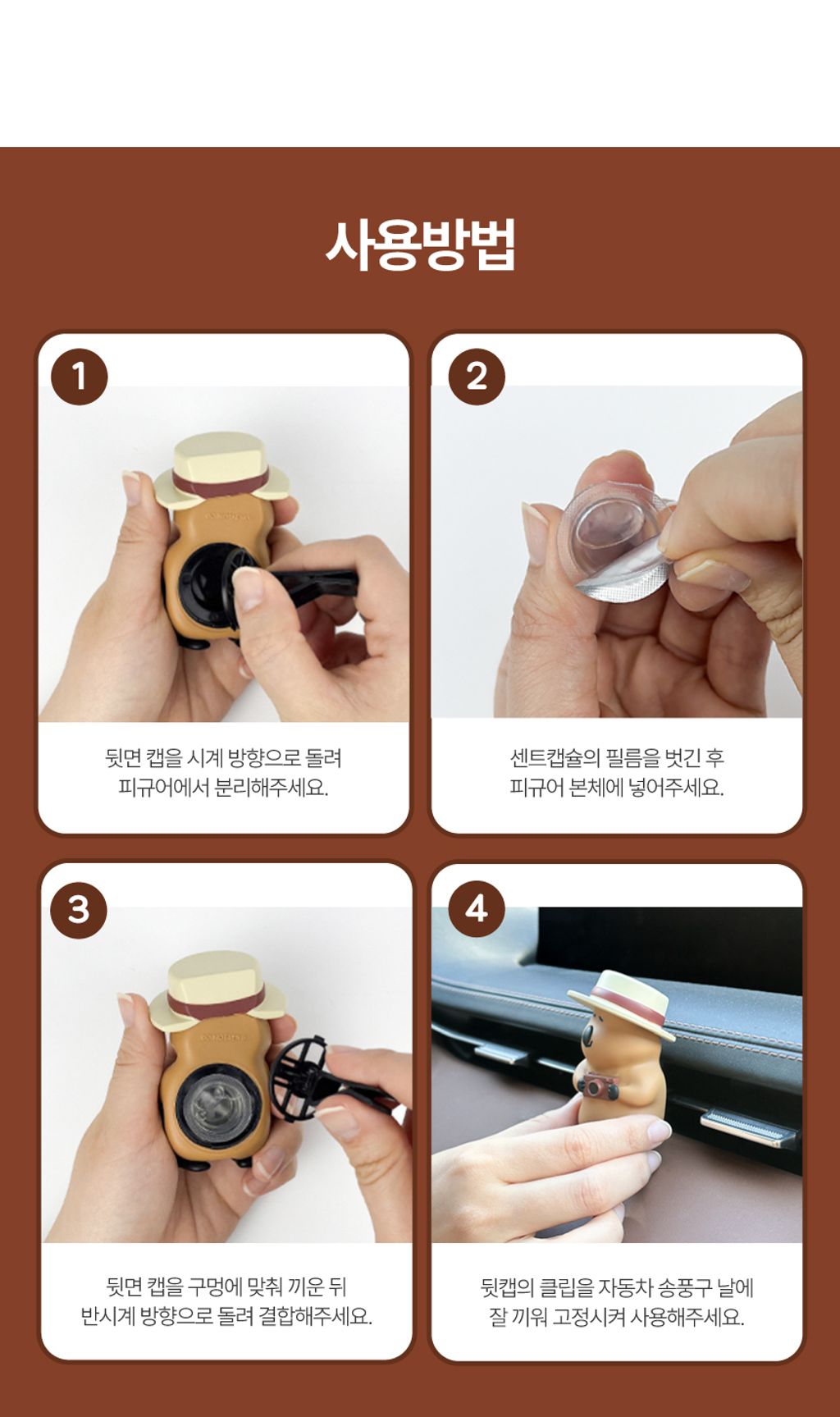 사용방법

1

뒷면 캡을 시계 방향으로 돌려 피규어에서 분리해주세요.

2

센트캡슐의 필름을 벗긴 후 피규어 본체에 넣어주세요.

3

뒷면 캡을 구멍에 맞춰 끼운 뒤 반시계 방향으로 돌려 결합해주세요.

4

뒷캡의 클립을 자동차 송풍구 날에 잘 끼워 고정시켜 사용해주세요.