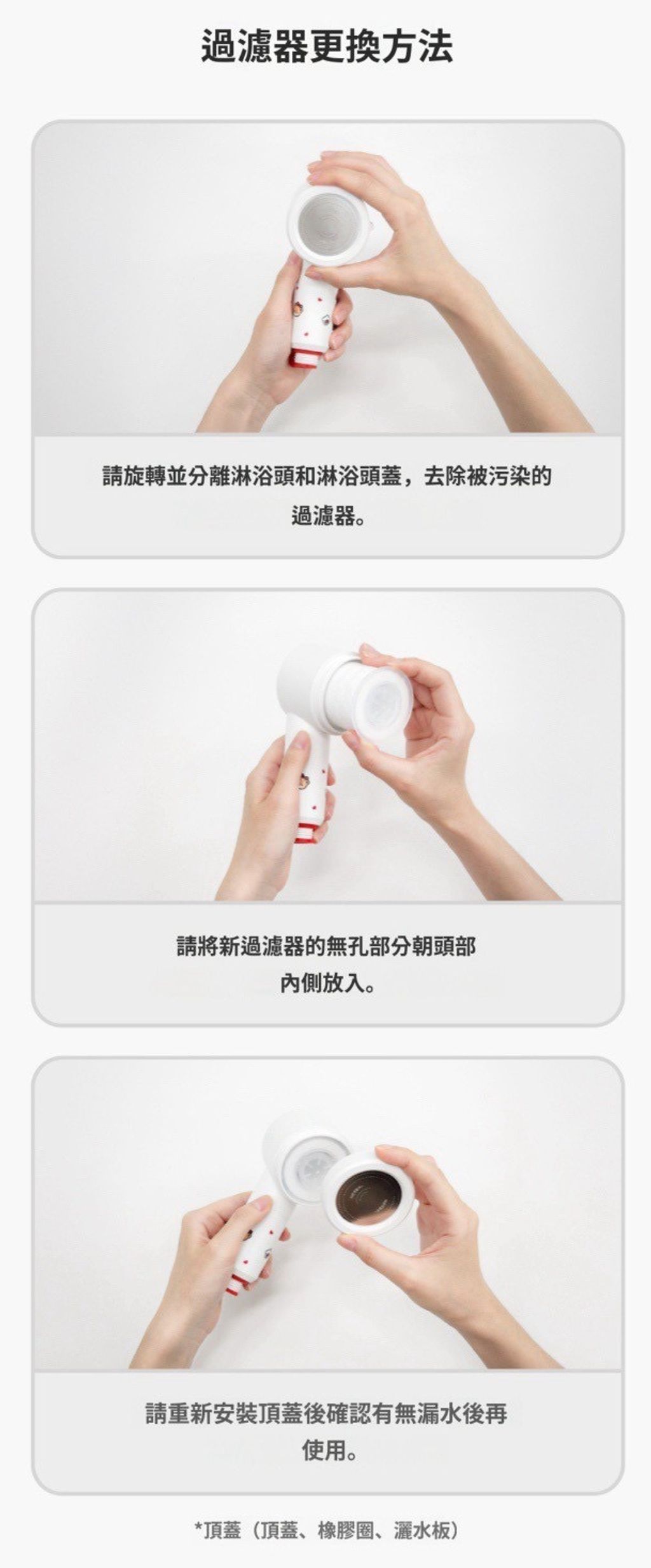 過濾器更換方法

請旋轉並分離淋浴頭和淋浴頭蓋，去除被污染的過濾器。

請將新過濾器的無孔部分朝頭部內側放入。

請重新安裝頂蓋後確認有無漏水後再使用。

*頂蓋（頂蓋、橡膠圈、灑水板）