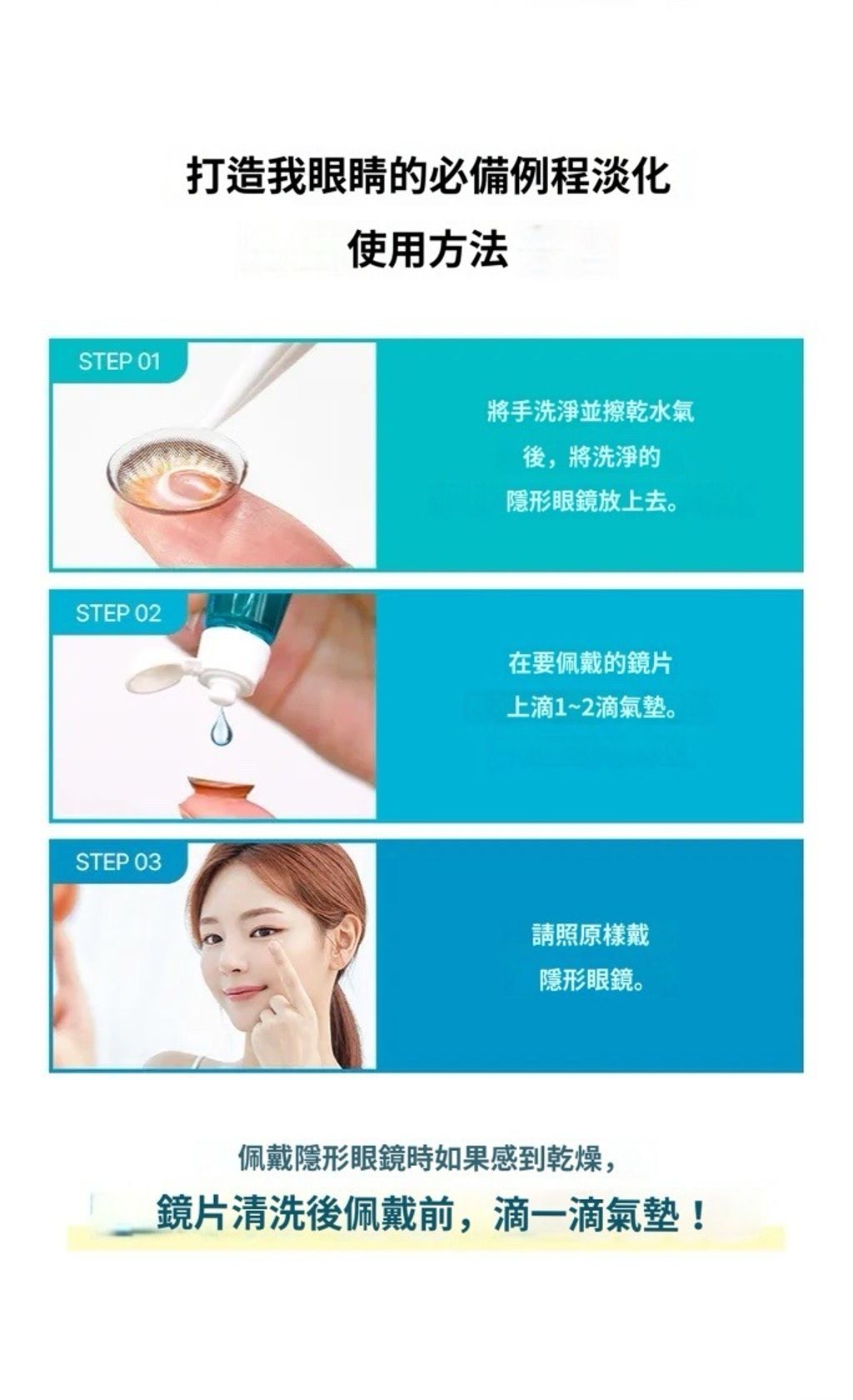 打造我眼睛的必備例程淡化

使用方法

STEP 01

將手洗淨並擦乾水氣後，將洗淨的隱形眼鏡放上去。

STEP 02

在要佩戴的鏡片上滴1~2滴氣墊。

STEP 03

請照原樣戴隱形眼鏡。

佩戴隱形眼鏡時如果感到乾燥，

鏡片清洗後佩戴前，滴一滴氣墊！