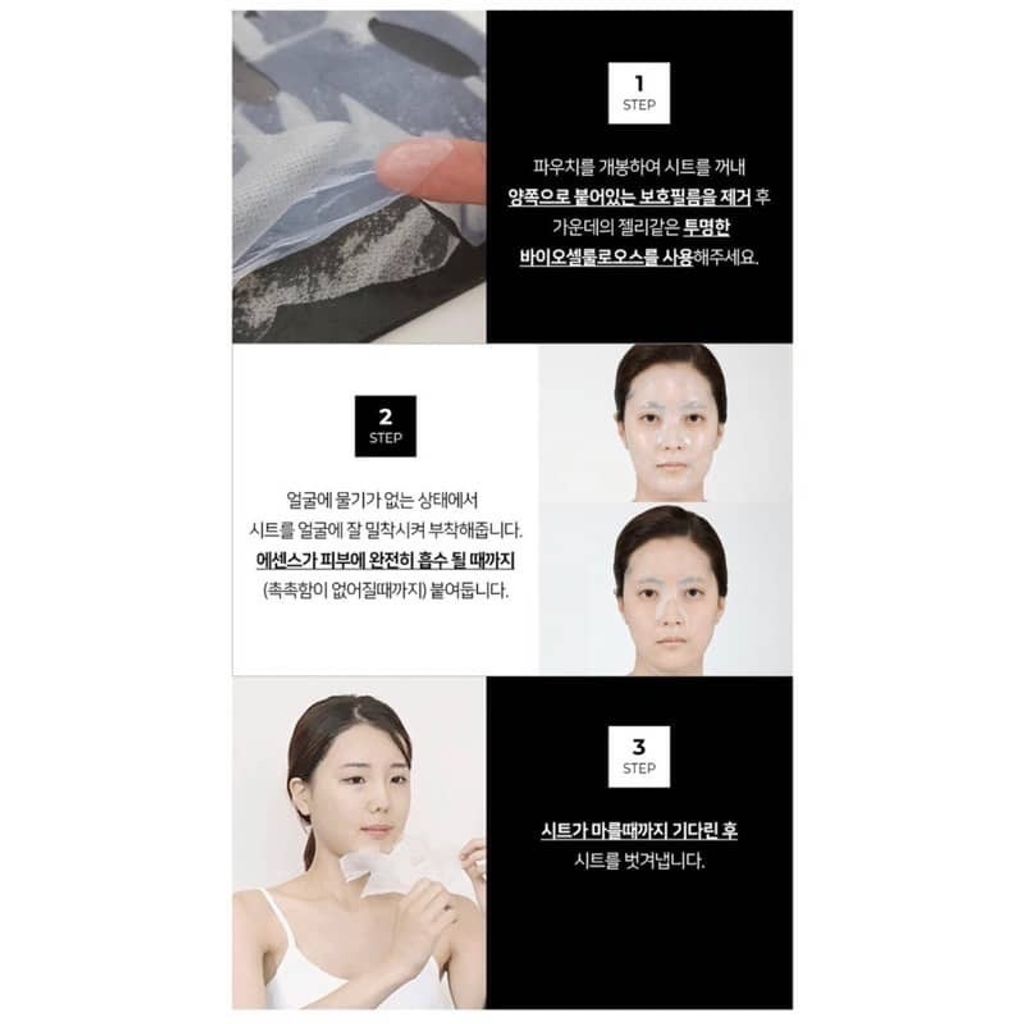 1
STEP

파우치를 개봉하여 시트를 꺼내 양쪽으로 붙어있는 보호필름을 제거 후 가운데의 젤리같은 투명한 바이오셀룰로오스를 사용해주세요.

2
STEP

얼굴에 물기가 없는 상태에서 시트를 얼굴에 잘 밀착시켜 부착해줍니다. 에센스가 피부에 완전히 흡수 될 때까지 (촉촉함이 없어질때까지) 붙여둡니다.

3
STEP

시트가 마를때까지 기다린 후 시트를 벗겨냅니다.