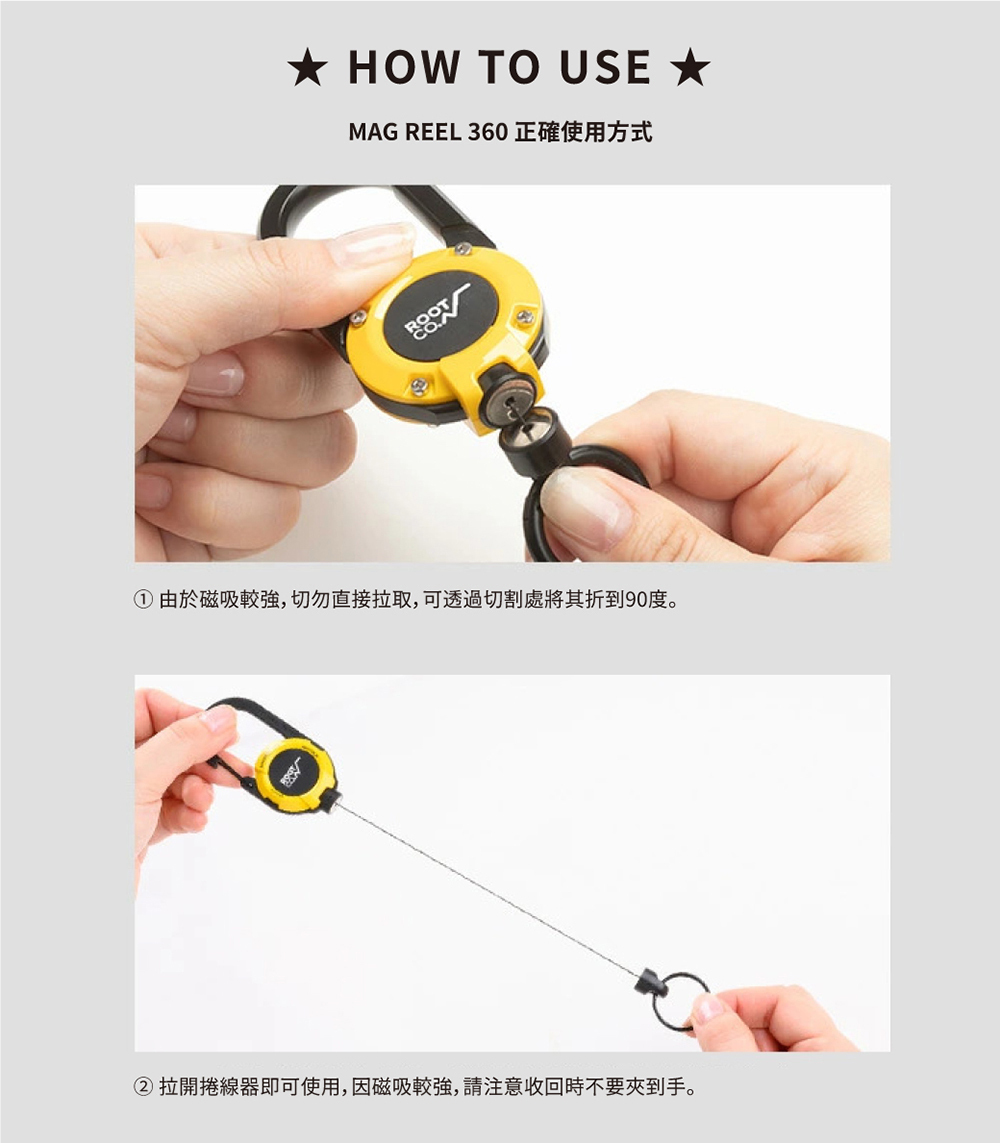 ★ HOW TO USE ★

MAG REEL 360 正確使用方式

ROOT CO.

① 由於磁吸較強，切勿直接拉取，可透過切割處將其折到90度。

ROOT CO.

② 拉開捲線器即可使用，因磁吸較強，請注意收回時不要夾到手。