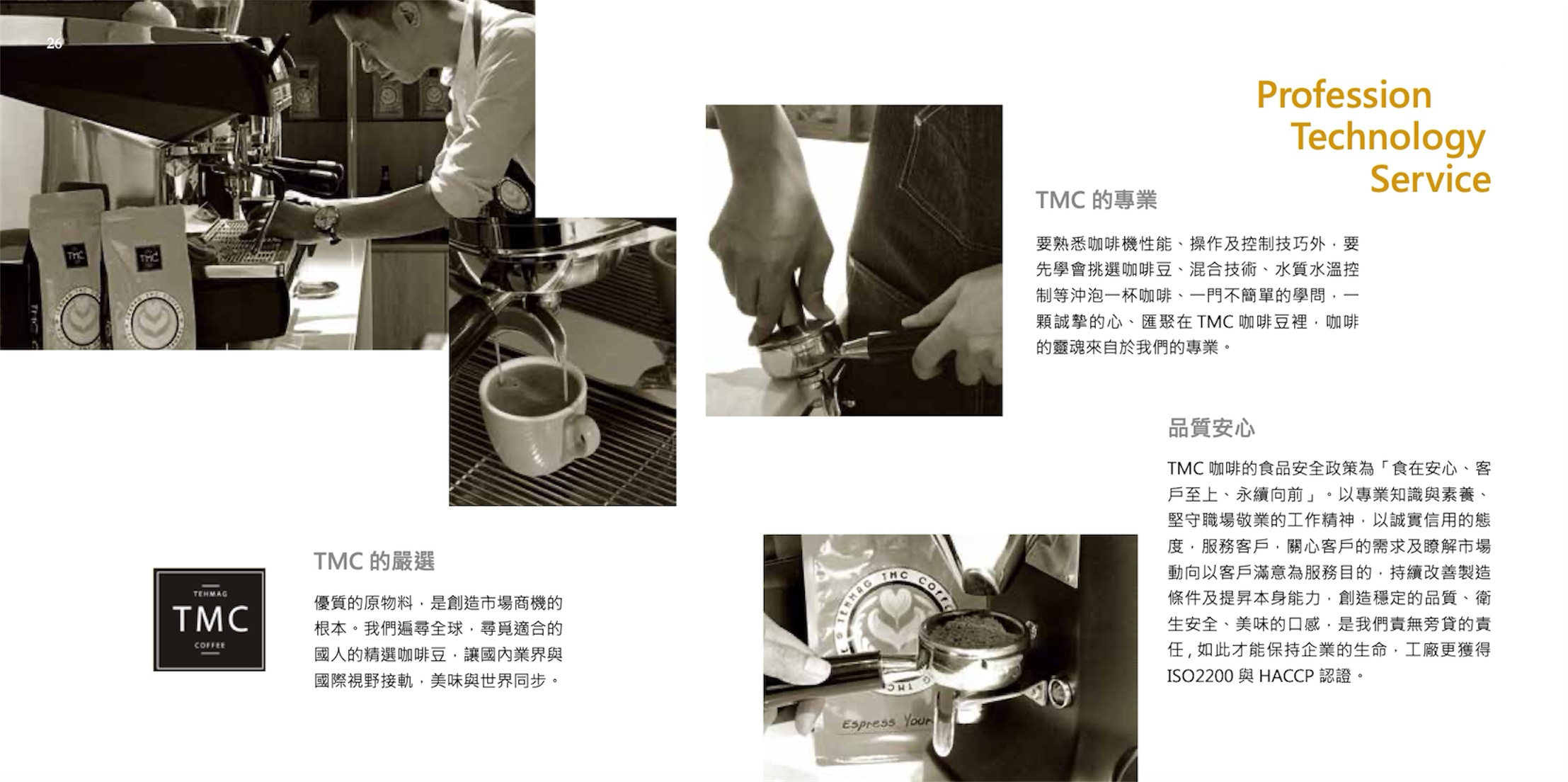 26

Profession
Technology
Service

TMC 的專業

要熟悉咖啡機性能、操作及控制技巧外，要先學會挑選咖啡豆、混合技術、水質水溫控制等沖泡一杯咖啡、一門不簡單的學問，一顆誠摯的心、匯聚在 TMC 咖啡豆裡，咖啡的靈魂來自於我們的專業。

品質安心

TMC 咖啡的食品安全政策為「食在安心、客戶至上、永續向前」。以專業知識與素養、堅守職場敬業的工作精神，以誠實信用的態度，服務客戶，關心客戶的需求及瞭解市場動向以客戶滿意為服務目的，持續改善製造條件及提昇本身能力，創造穩定的品質、衛生安全、美味的口感，是我們責無旁貸的責任，如此才能保持企業的生命，工廠更獲得 ISO2200 與 HACCP 認證。

TEHMAG
TMC
COFFEE

TMC 的嚴選

優質的原物料，是創造市場商機的根本。我們遍尋全球，尋覓適合的國人的精選咖啡豆，讓國內業界與國際視野接軌，美味與世界同步。

TEHMAG TMC COFFEE
Espress Your