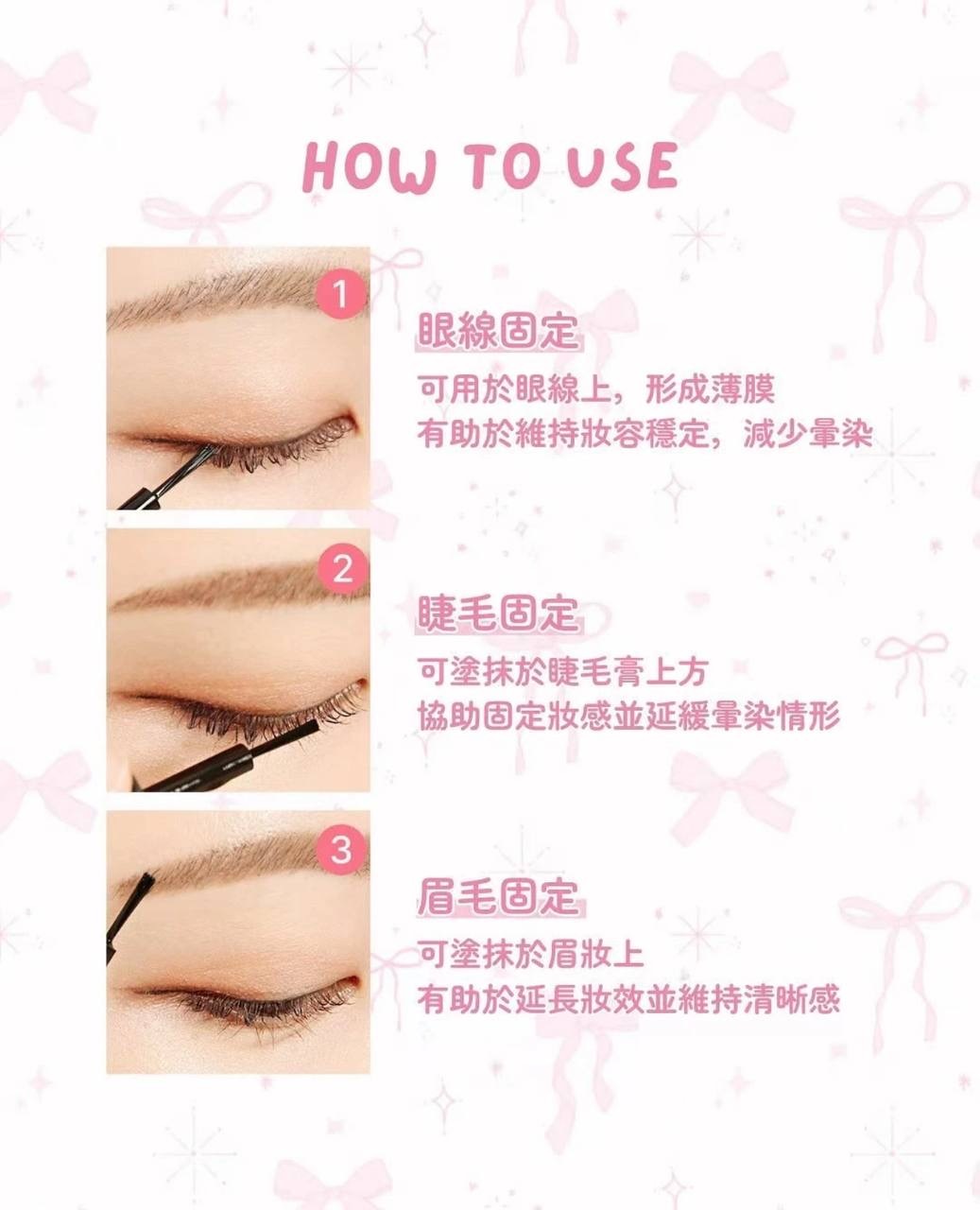 HOW TO USE

1

眼線固定

可用於眼線上，形成薄膜
有助於維持妝容穩定，減少暈染

2

睫毛固定

可塗抹於睫毛膏上方
協助固定妝感並延緩暈染情形

3

眉毛固定

可塗抹於眉妝上
有助於延長妝效並維持清晰感