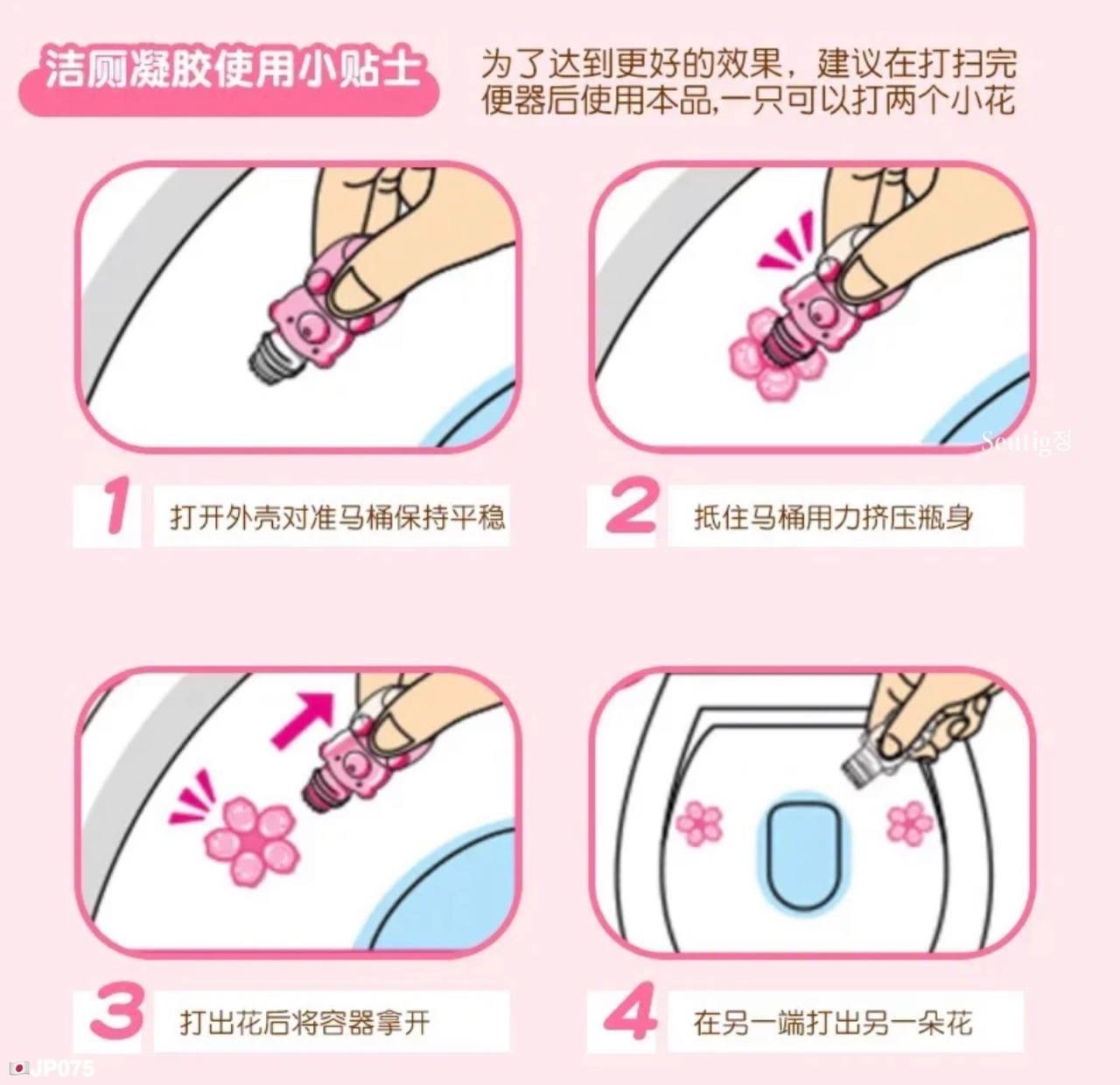 洁厕凝胶使用小贴士

为了达到更好的效果，建议在打扫完便器后使用本品,一只可以打两个小花

Seutig정

1 打开外壳对准马桶保持平稳

2 抵住马桶用力挤压瓶身

3 打出花后将容器拿开

4 在另一端打出另一朵花

JP075