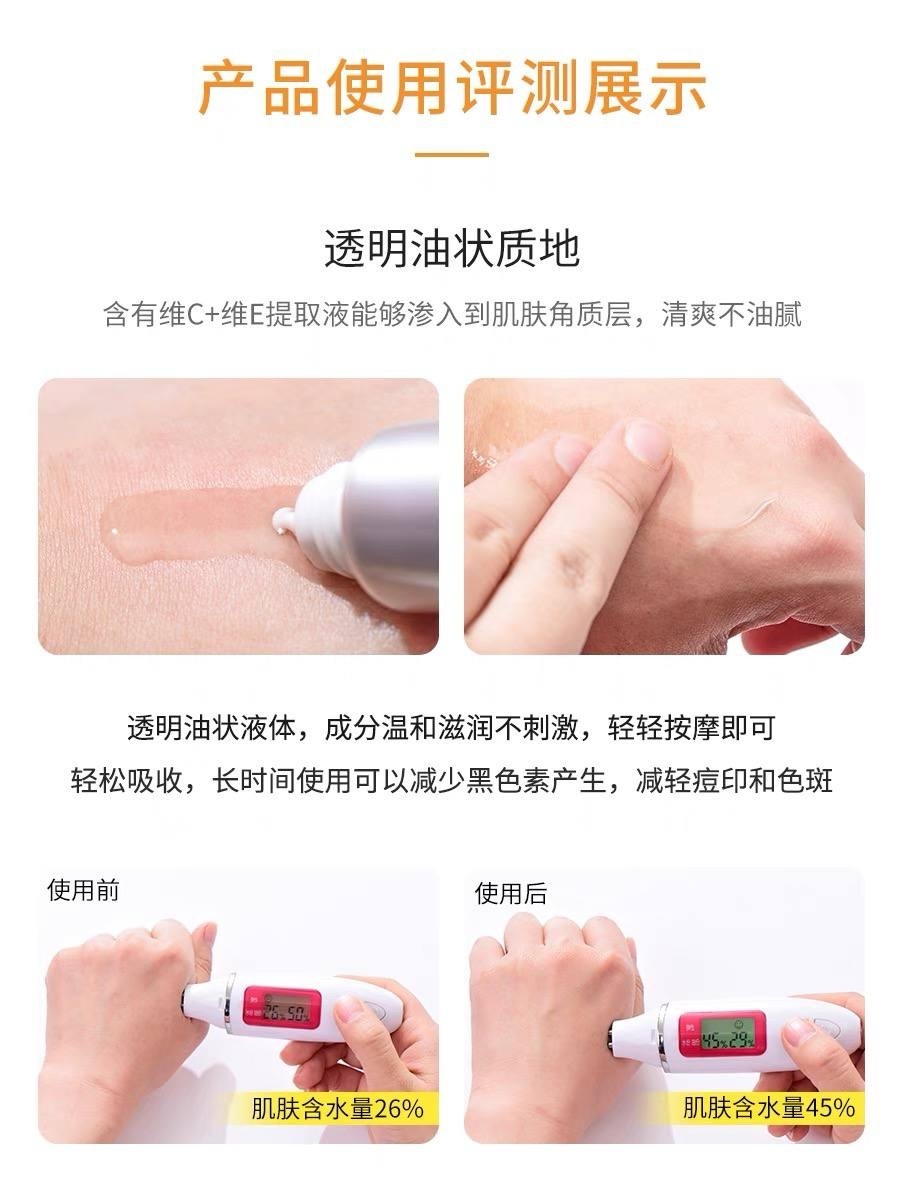 产品使用评测展示

透明油状质地

含有维C+维E提取液能够渗入到肌肤角质层，清爽不油腻

透明油状液体，成分温和滋润不刺激，轻轻按摩即可
轻松吸收，长时间使用可以减少黑色素产生，减轻痘印和色斑

使用前

26% 50%

肌肤含水量26%

使用后

45% 29%

肌肤含水量45%