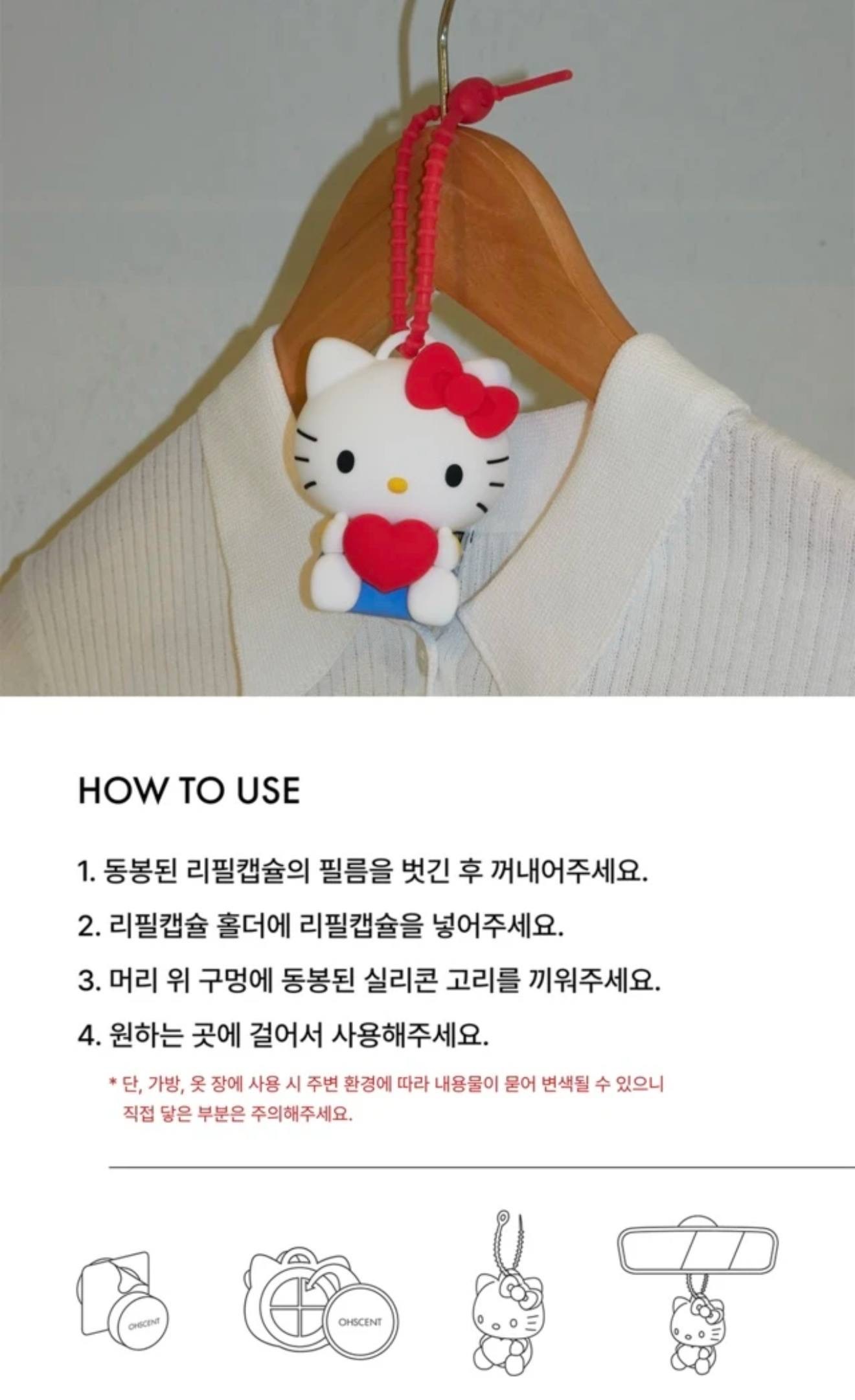 HOW TO USE

1. 동봉된 리필캡슐의 필름을 벗긴 후 꺼내어주세요.

2. 리필캡슐 홀더에 리필캡슐을 넣어주세요.

3. 머리 위 구멍에 동봉된 실리콘 고리를 끼워주세요.

4. 원하는 곳에 걸어서 사용해주세요.

* 단, 가방, 옷 장에 사용 시 주변 환경에 따라 내용물이 묻어 변색될 수 있으니 직접 닿은 부분은 주의해주세요.

OHSCENT

OHSCENT