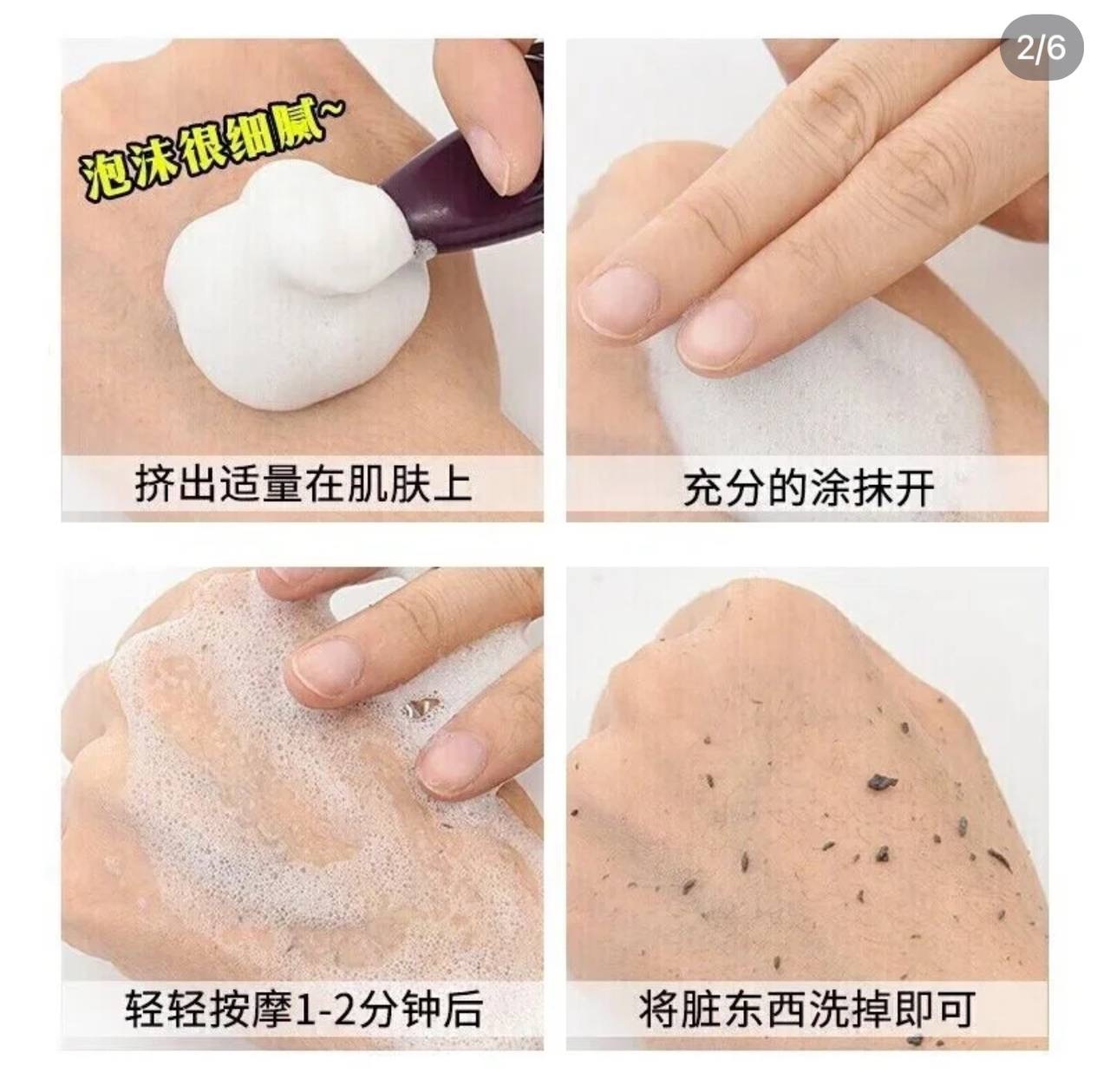 2/6

泡沫很细腻~

挤出适量在肌肤上

充分的涂抹开

轻轻按摩1-2分钟后

将脏东西洗掉即可