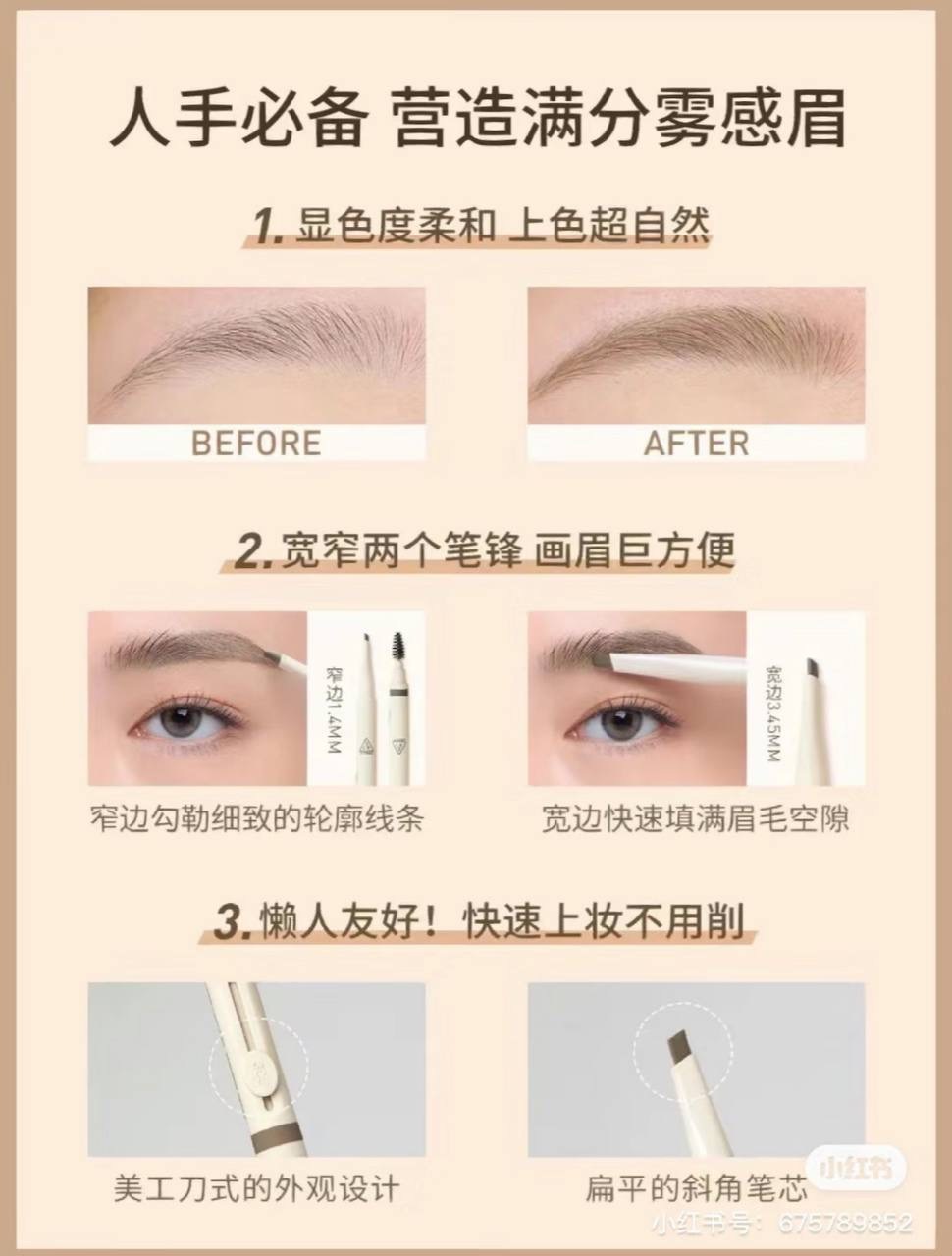 人手必备 营造满分雾感眉

1. 显色度柔和 上色超自然

BEFORE

AFTER

2. 宽窄两个笔锋 画眉巨方便

窄边1.4MM

窄边勾勒细致的轮廓线条

宽边3.45MM

宽边快速填满眉毛空隙

3. 懒人友好！快速上妆不用削

美工刀式的外观设计

扁平的斜角笔芯

小红书

小红书号：675789852