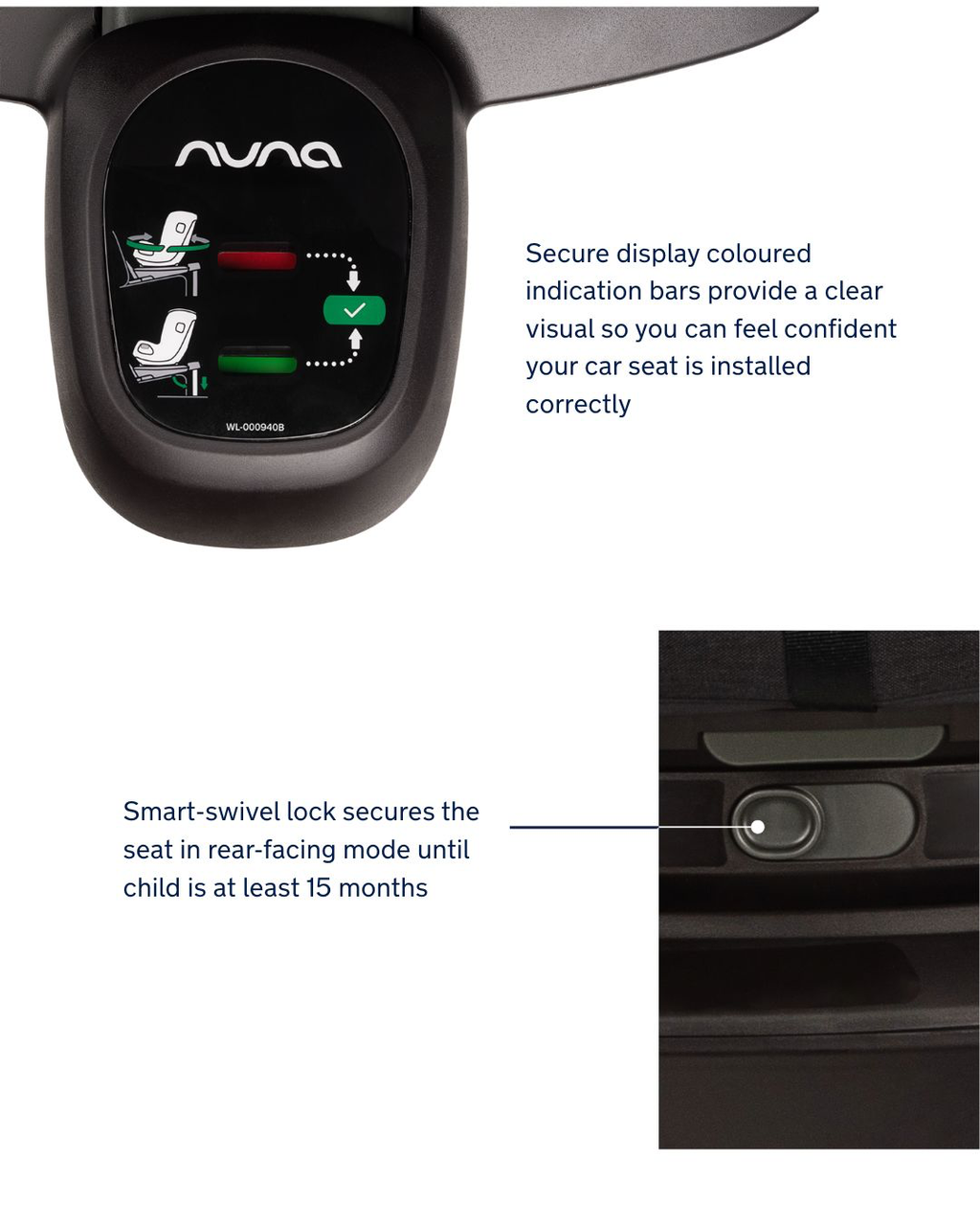 nuna

WL-000940B

Secure display coloured indication bars provide a clear visual so you can feel confident your car seat is installed correctly

Smart-swivel lock secures the seat in rear-facing mode until child is at least 15 months